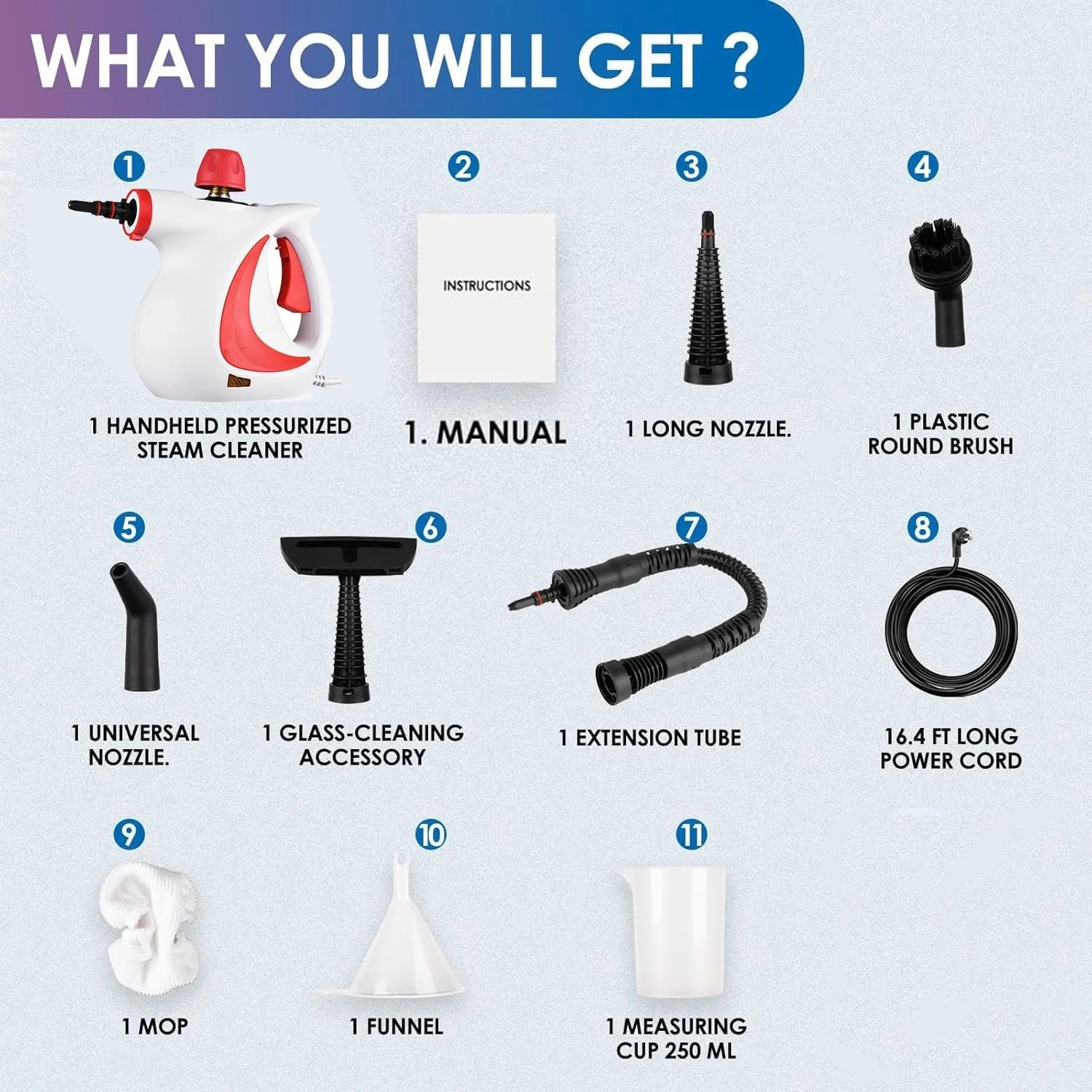 WHAT YOU WILL GET ?

1

1 HANDHELD PRESSURIZED STEAM CLEANER

2

INSTRUCTIONS

1. MANUAL

3

1 LONG NOZZLE.

4

1 PLASTIC ROUND BRUSH

5

1 UNIVERSAL NOZZLE.

6

1 GLASS-CLEANING ACCESSORY

7

1 EXTENSION TUBE

8

16.4 FT LONG POWER CORD

9

1 MOP

10

1 FUNNEL

11

1 MEASURING CUP 250 ML