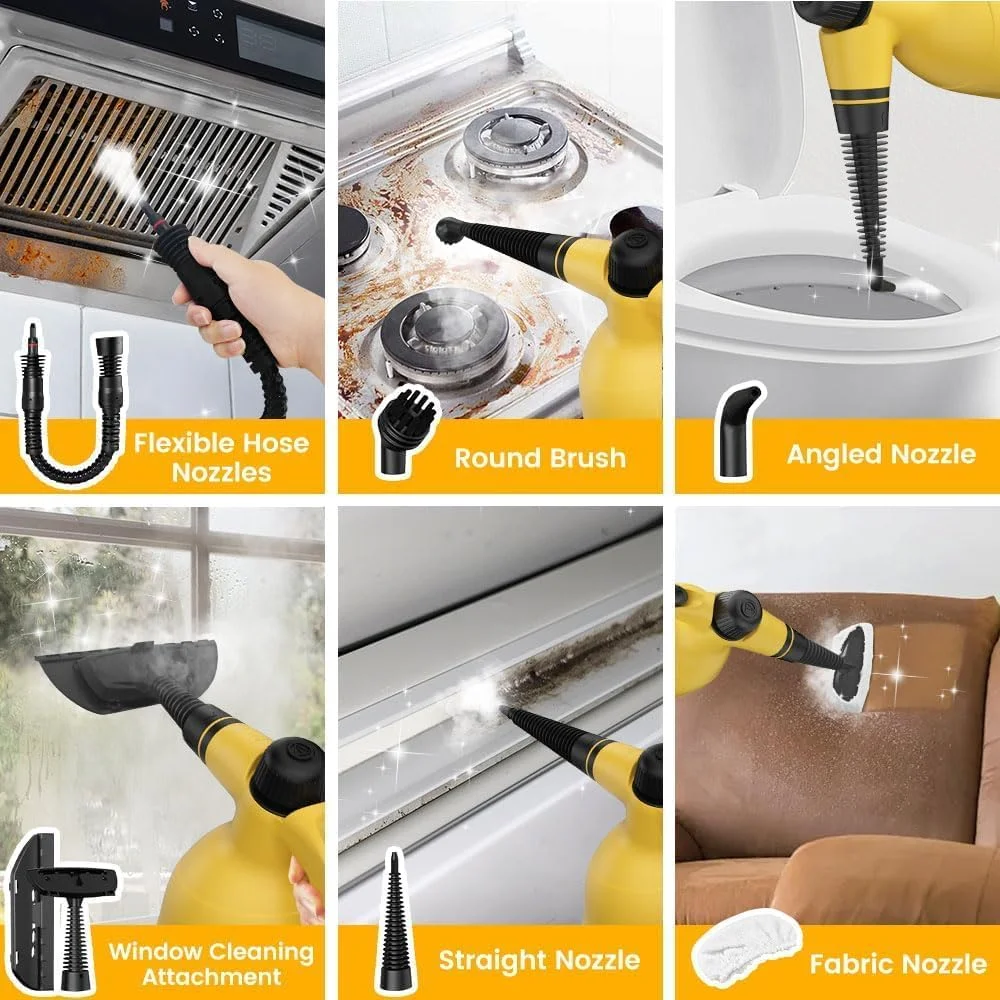 Flexible Hose Nozzles

Round Brush

Angled Nozzle

Window Cleaning Attachment

Straight Nozzle

Fabric Nozzle