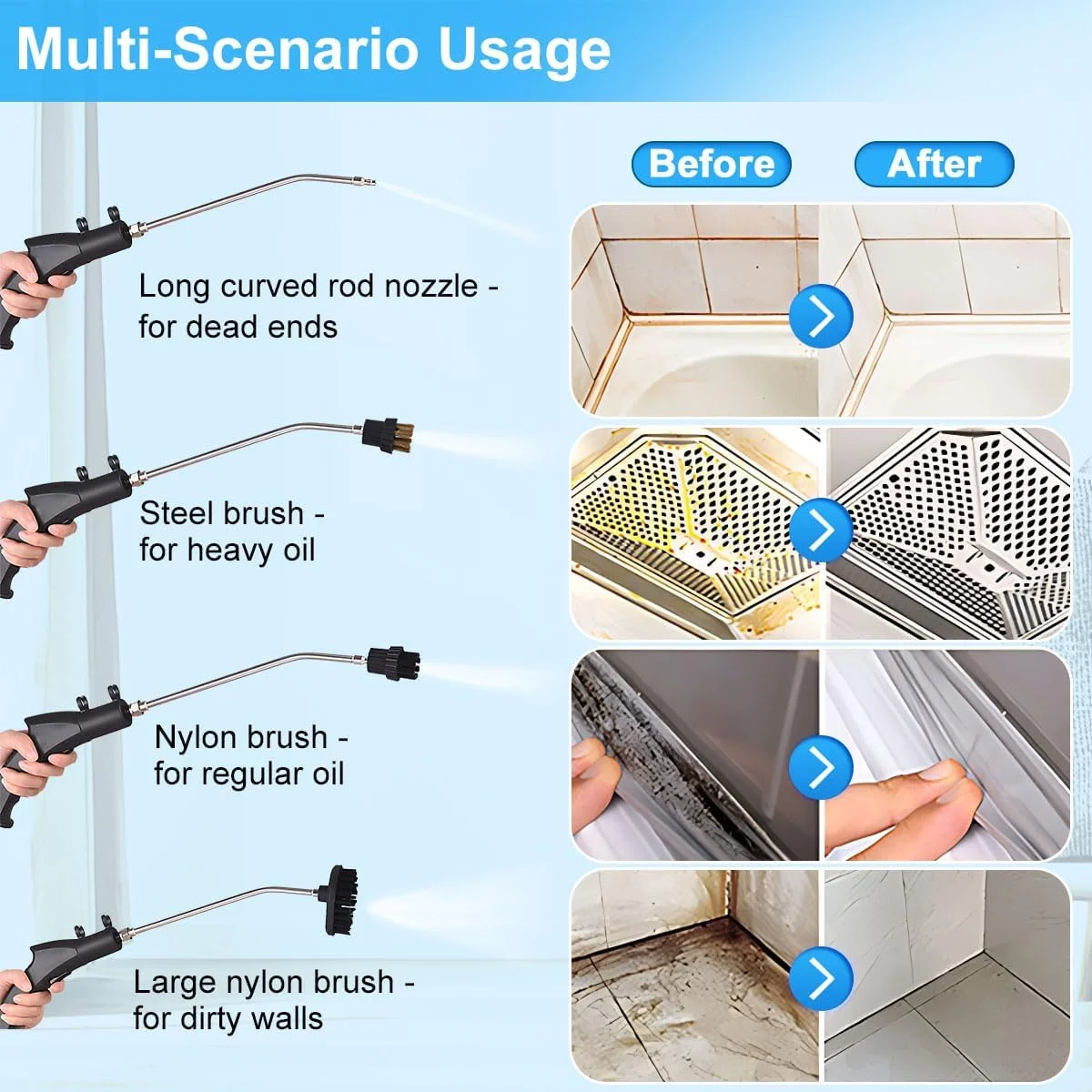 Multi-Scenario Usage

Before

After

Long curved rod nozzle - for dead ends

Steel brush - for heavy oil

Nylon brush - for regular oil

Large nylon brush - for dirty walls