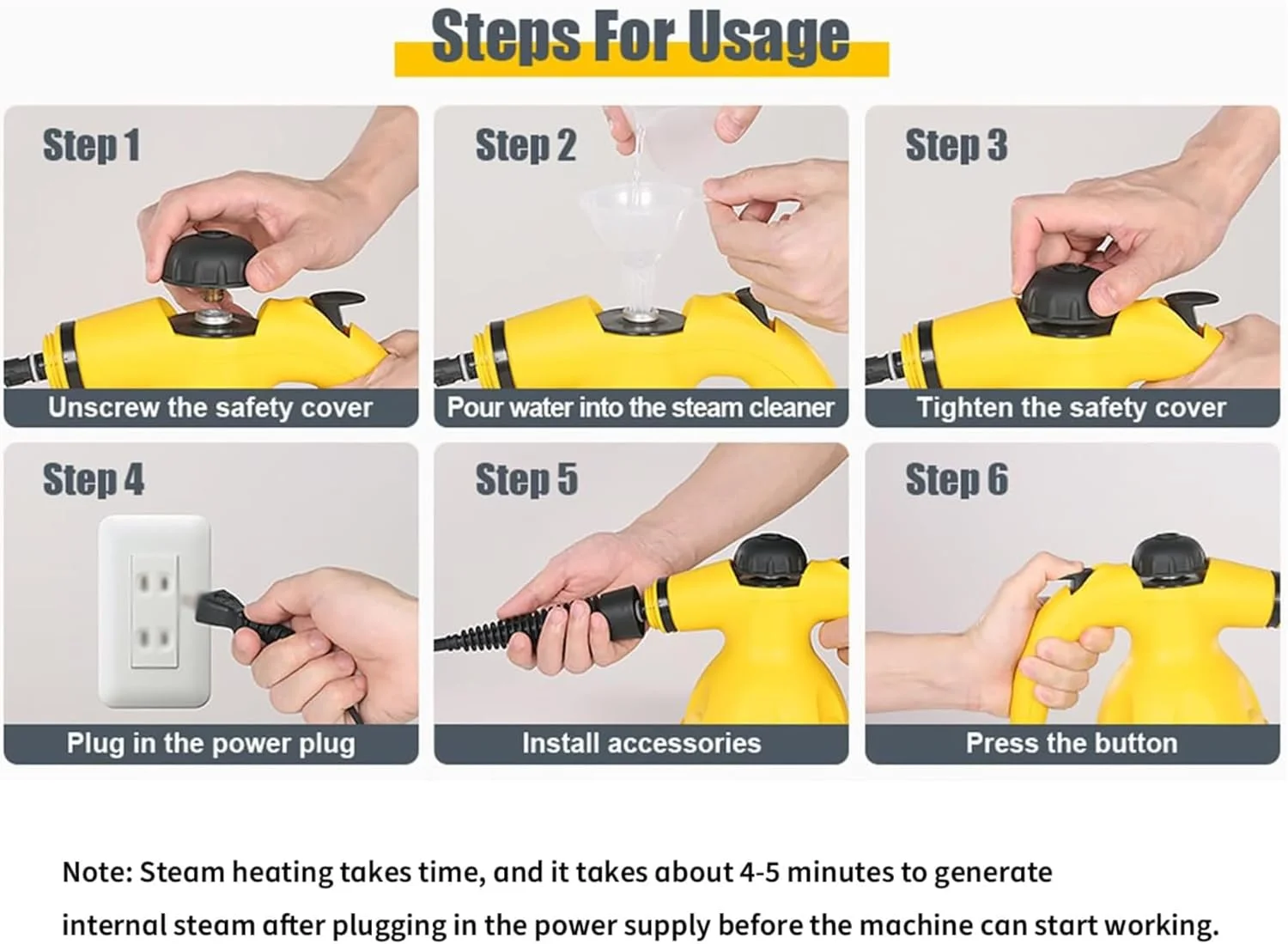 Steps For Usage

Step 1

Unscrew the safety cover

Step 2

Pour water into the steam cleaner

Step 3

Tighten the safety cover

Step 4

Plug in the power plug

Step 5

Install accessories

Step 6

Press the button

Note: Steam heating takes time, and it takes about 4-5 minutes to generate internal steam after plugging in the power supply before the machine can start working.