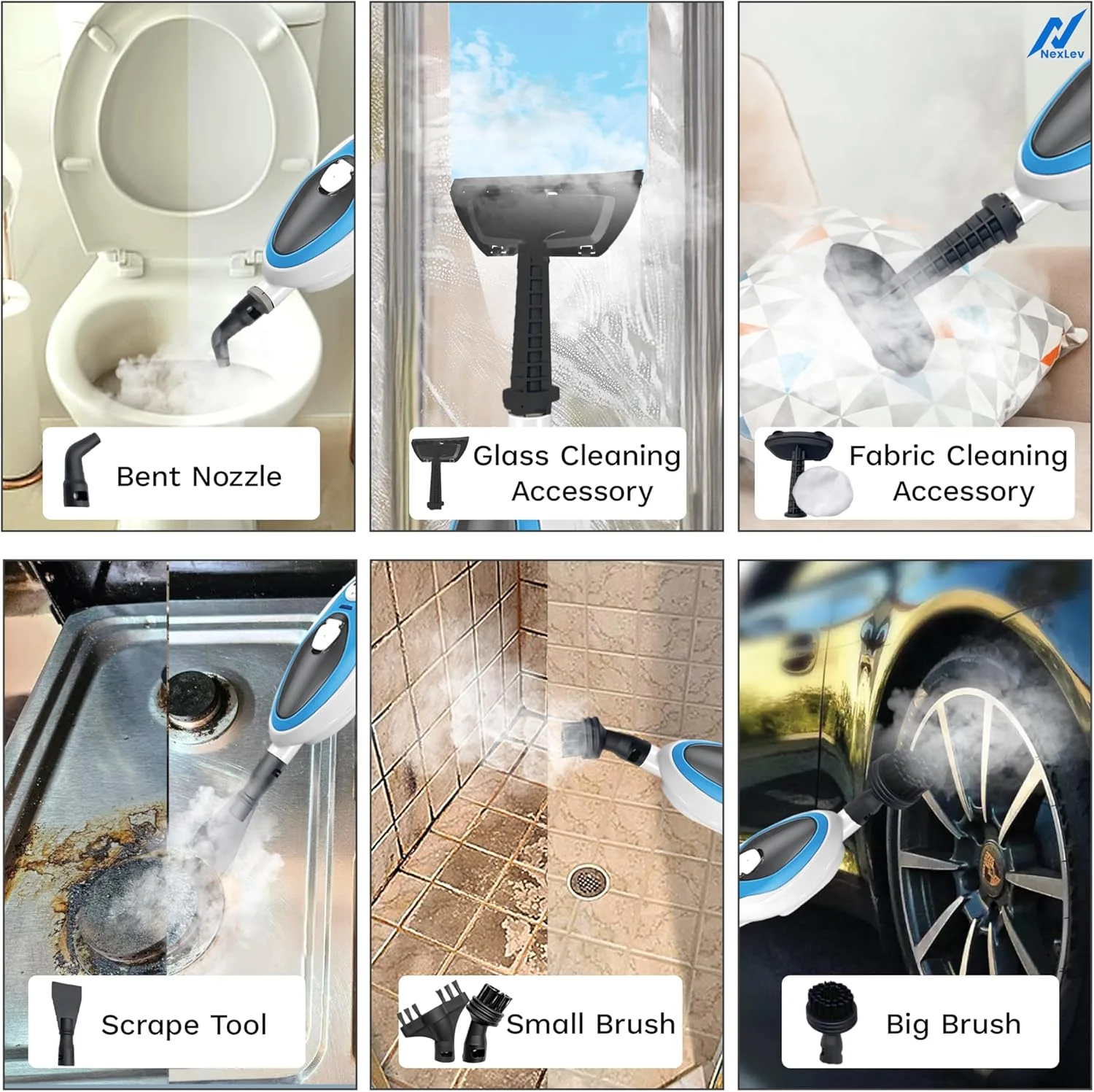 NexLev

Bent Nozzle

Glass Cleaning Accessory

Fabric Cleaning Accessory

Scrape Tool

Small Brush

Big Brush