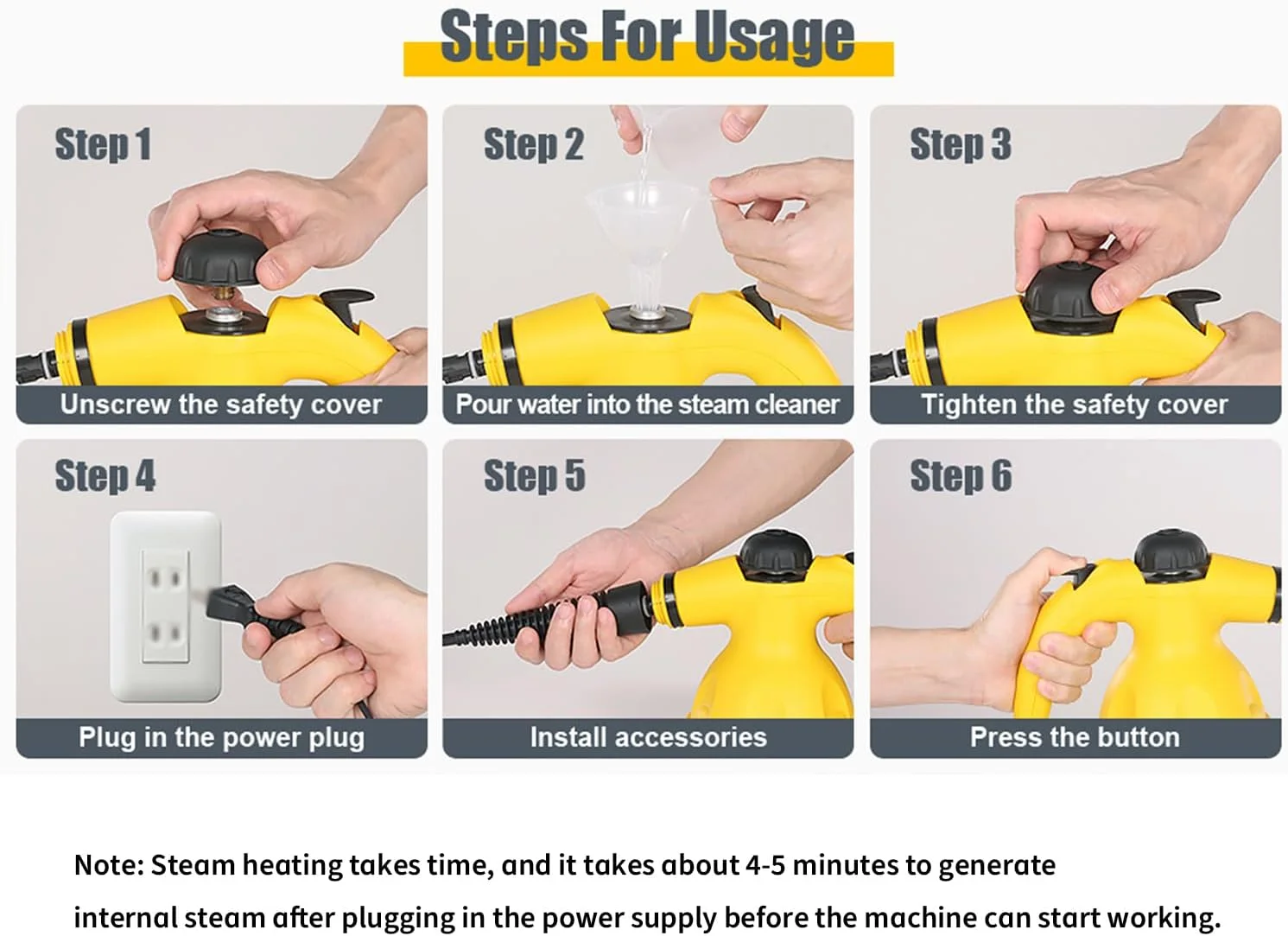 Steps For Usage

Step 1
Unscrew the safety cover

Step 2
Pour water into the steam cleaner

Step 3
Tighten the safety cover

Step 4
Plug in the power plug

Step 5
Install accessories

Step 6
Press the button

Note: Steam heating takes time, and it takes about 4-5 minutes to generate internal steam after plugging in the power supply before the machine can start working.