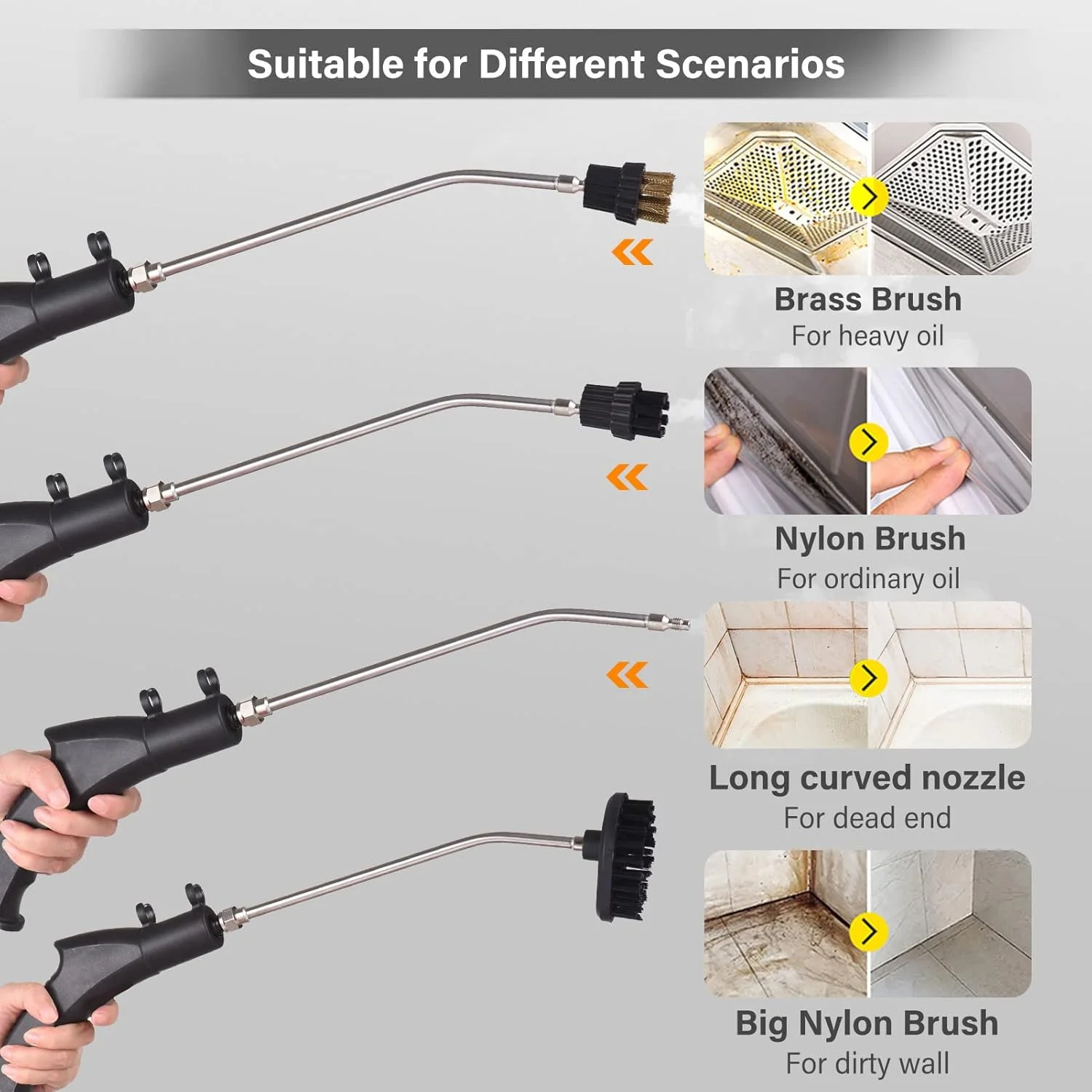 Suitable for Different Scenarios

Brass Brush
For heavy oil

Nylon Brush
For ordinary oil

Long curved nozzle
For dead end

Big Nylon Brush
For dirty wall