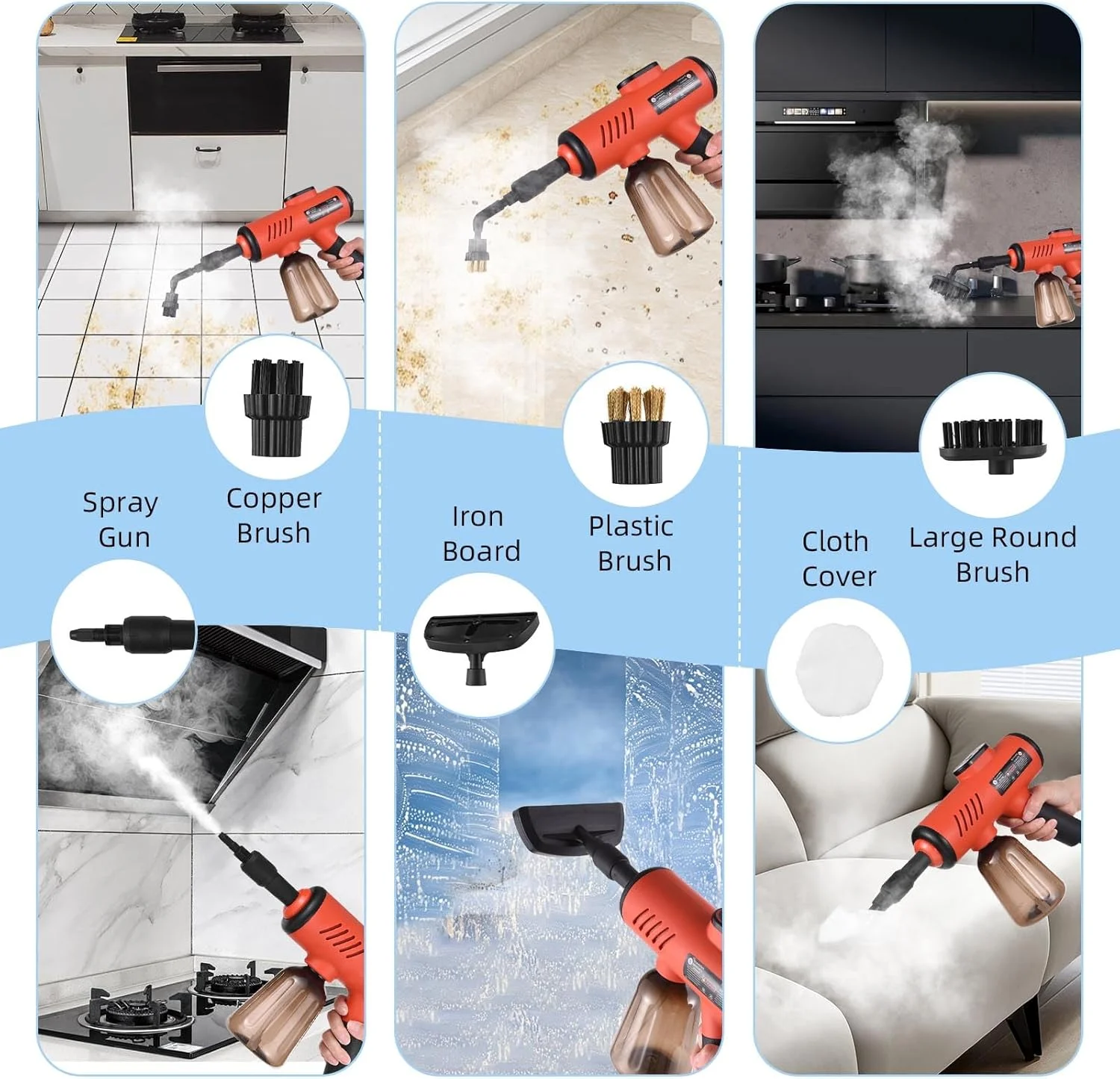 Spray Gun

Copper Brush

Iron Board

Plastic Brush

Cloth Cover

Large Round Brush