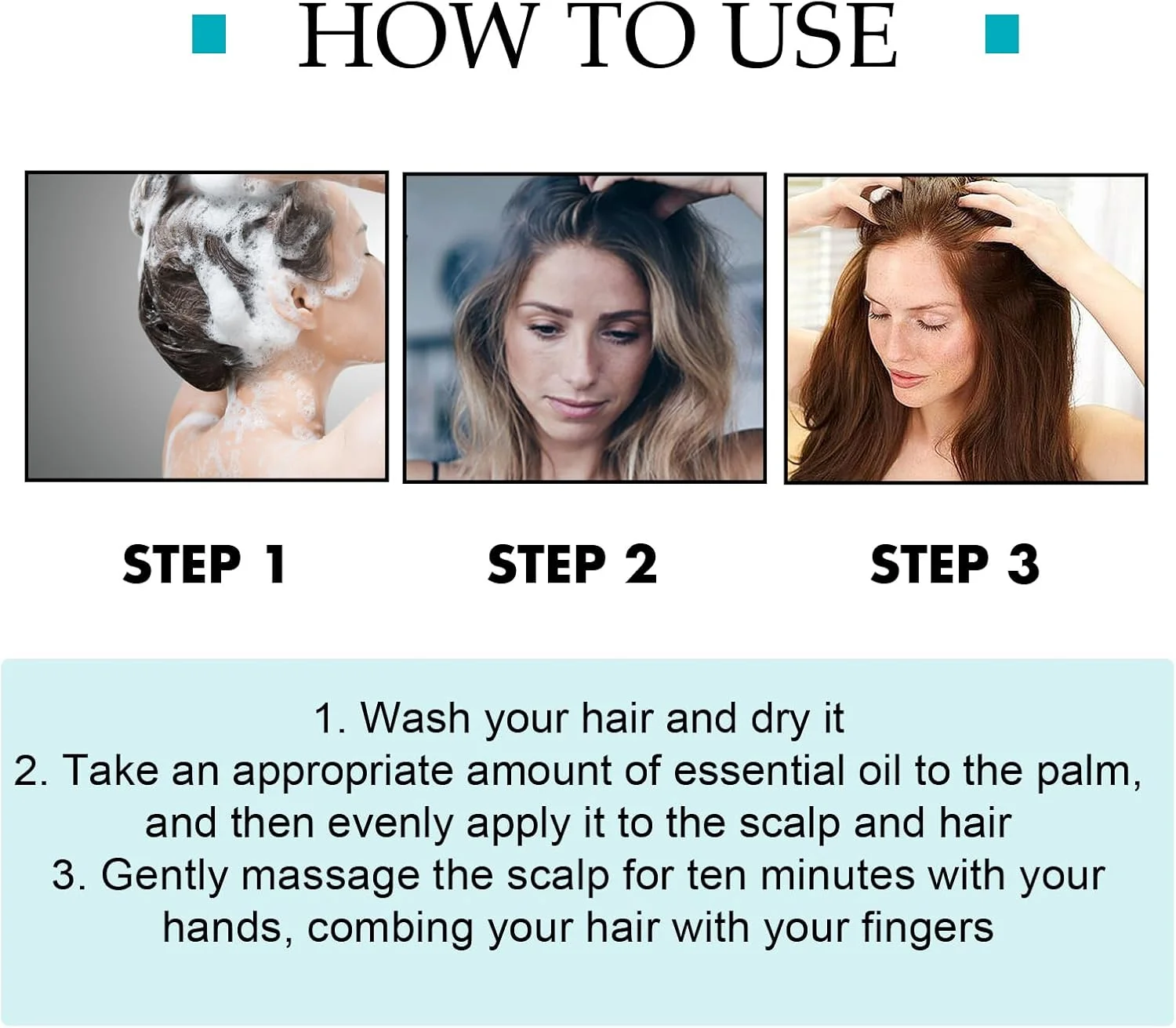 HOW TO USE

STEP 1

STEP 2

STEP 3

1. Wash your hair and dry it
2. Take an appropriate amount of essential oil to the palm, and then evenly apply it to the scalp and hair
3. Gently massage the scalp for ten minutes with your hands, combing your hair with your fingers