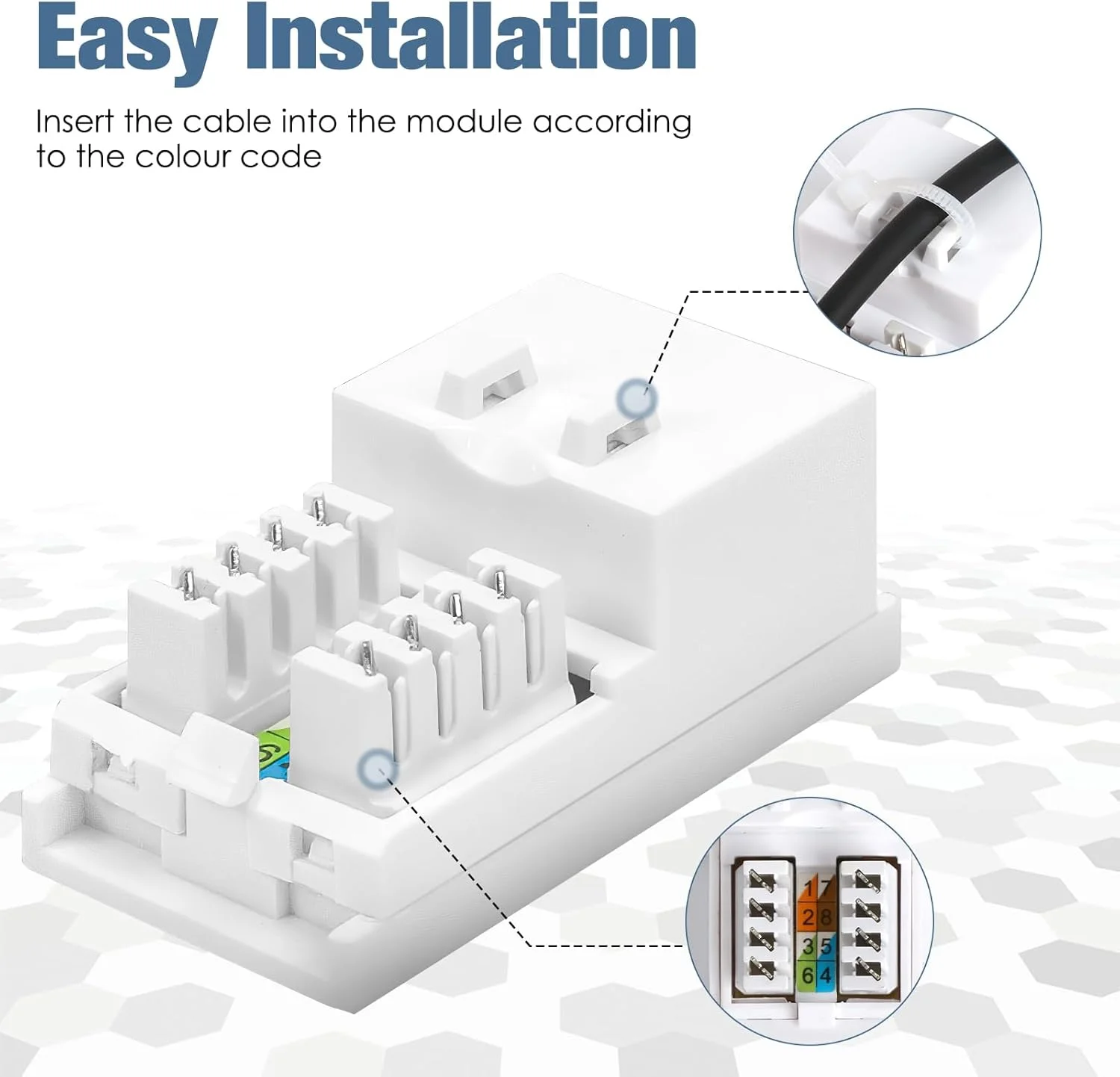 Easy Installation

Insert the cable into the module according to the colour code

1 7
2 8
3 5
6 4