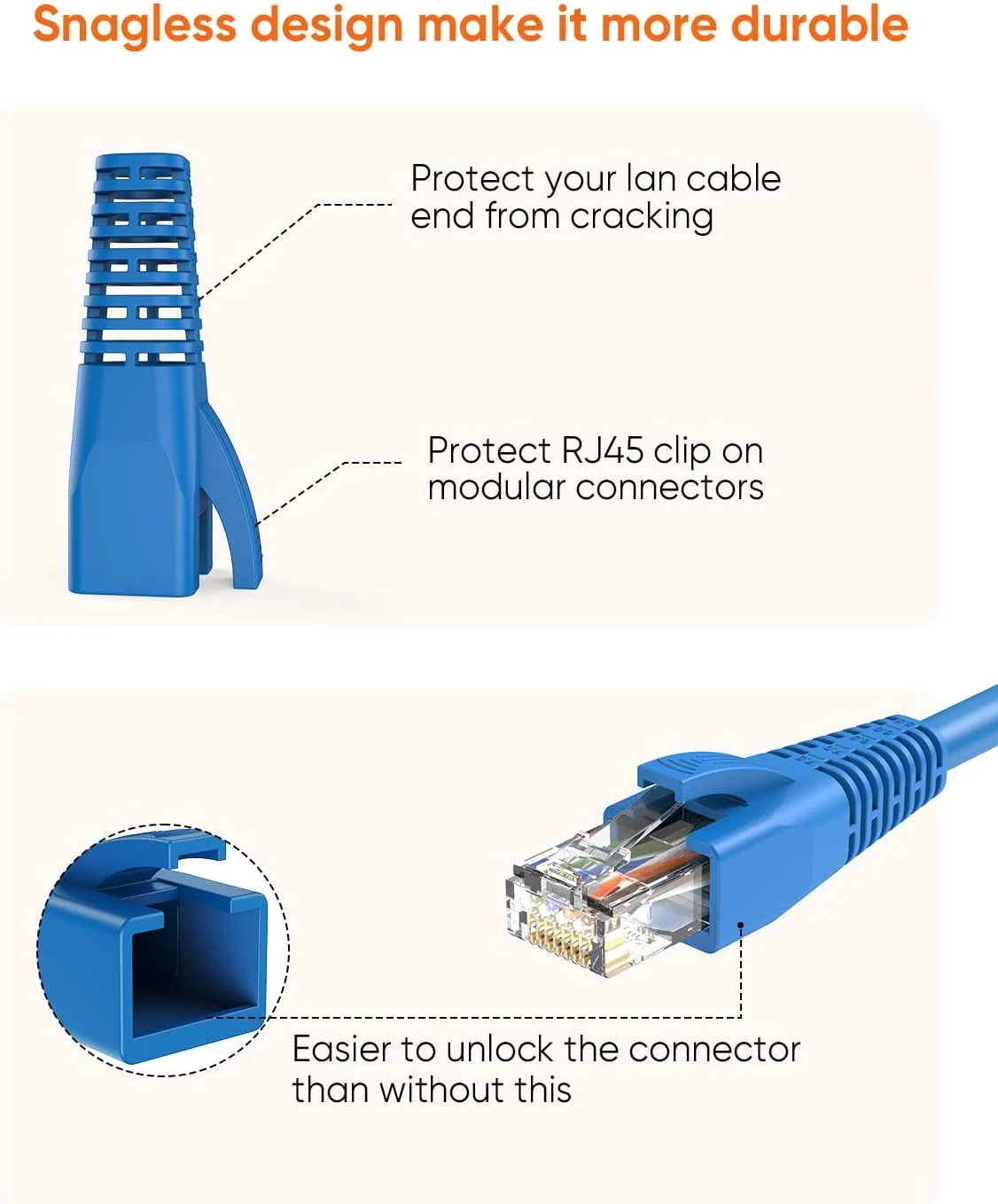 Snagless design make it more durable

Protect your lan cable end from cracking

Protect RJ45 clip on modular connectors

Easier to unlock the connector than without this