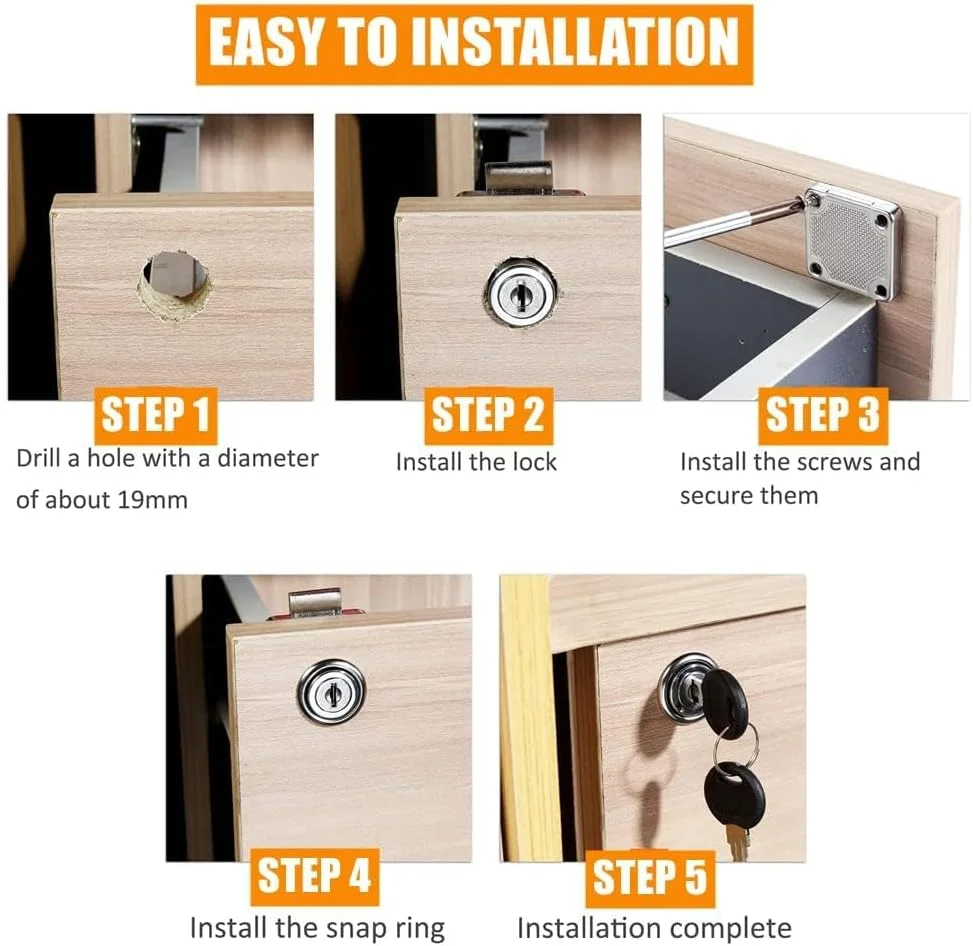 EASY TO INSTALLATION

STEP 1
Drill a hole with a diameter of about 19mm

STEP 2
Install the lock

STEP 3
Install the screws and secure them

STEP 4
Install the snap ring

STEP 5
Installation complete