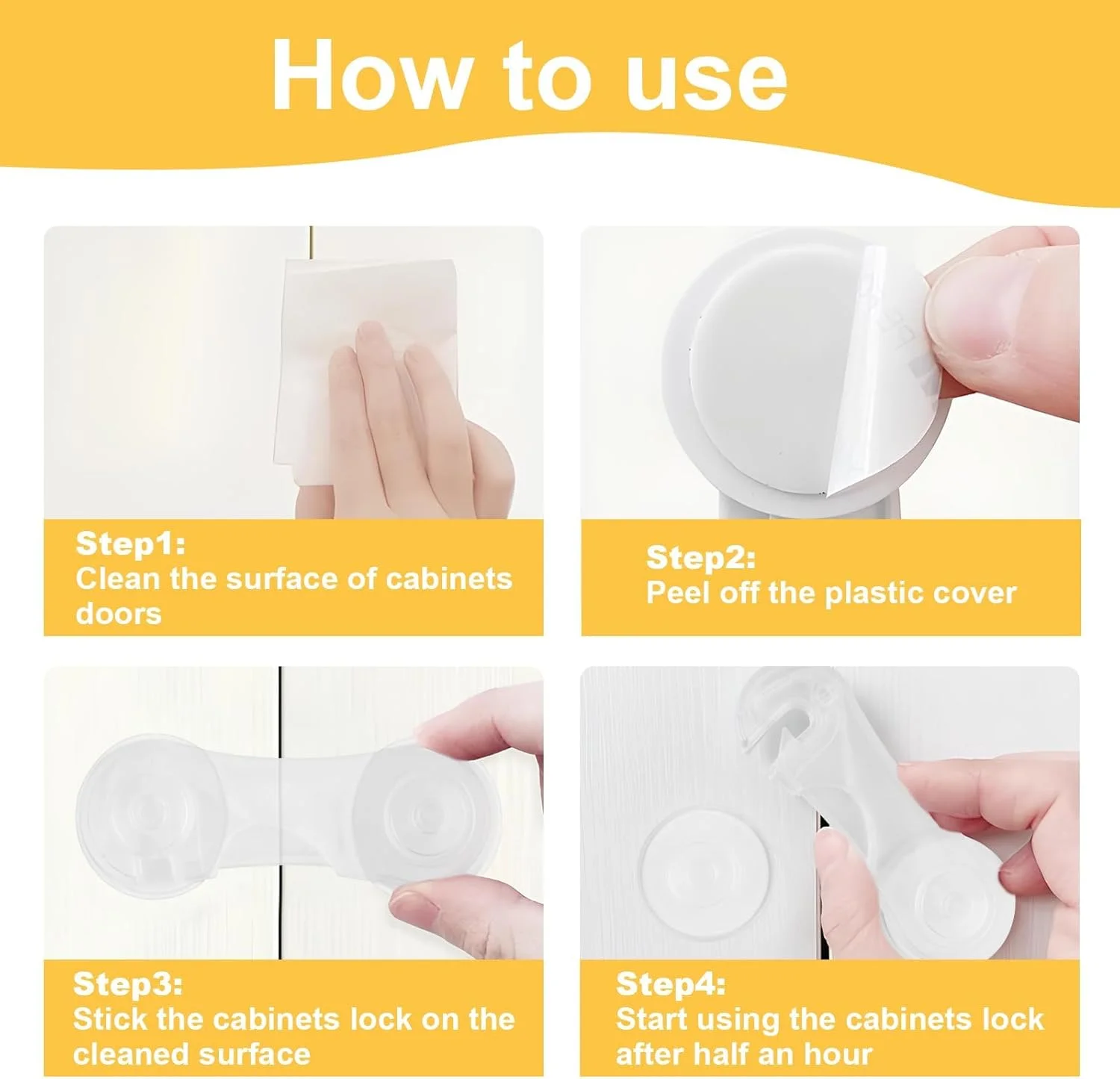 How to use

Step1:
Clean the surface of cabinets doors

Step2:
Peel off the plastic cover

Step3:
Stick the cabinets lock on the cleaned surface

Step4:
Start using the cabinets lock after half an hour