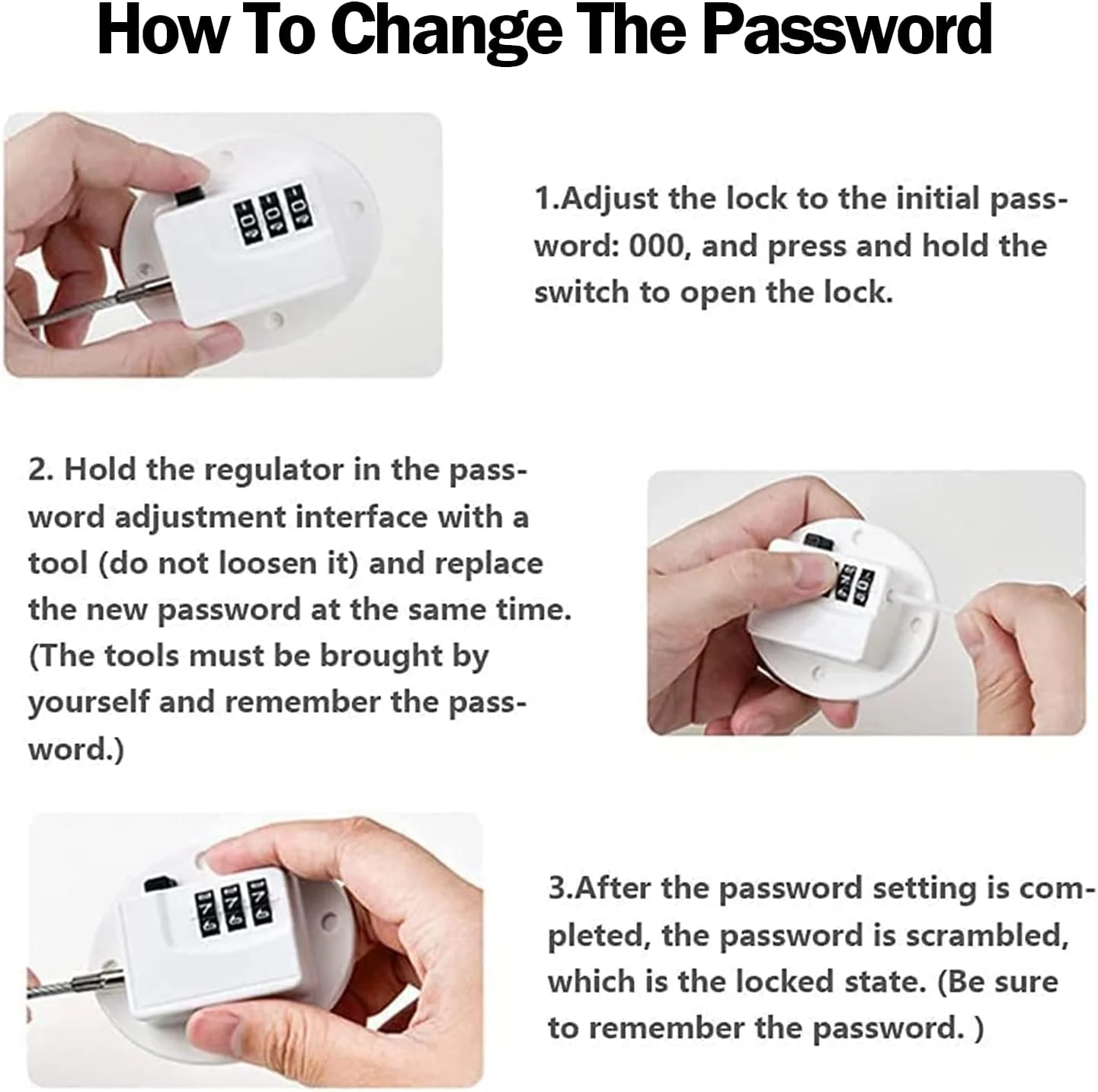 How To Change The Password

1.Adjust the lock to the initial password: 000, and press and hold the switch to open the lock.

2. Hold the regulator in the password adjustment interface with a tool (do not loosen it) and replace the new password at the same time. (The tools must be brought by yourself and remember the password.)

3.After the password setting is completed, the password is scrambled, which is the locked state. (Be sure to remember the password. )