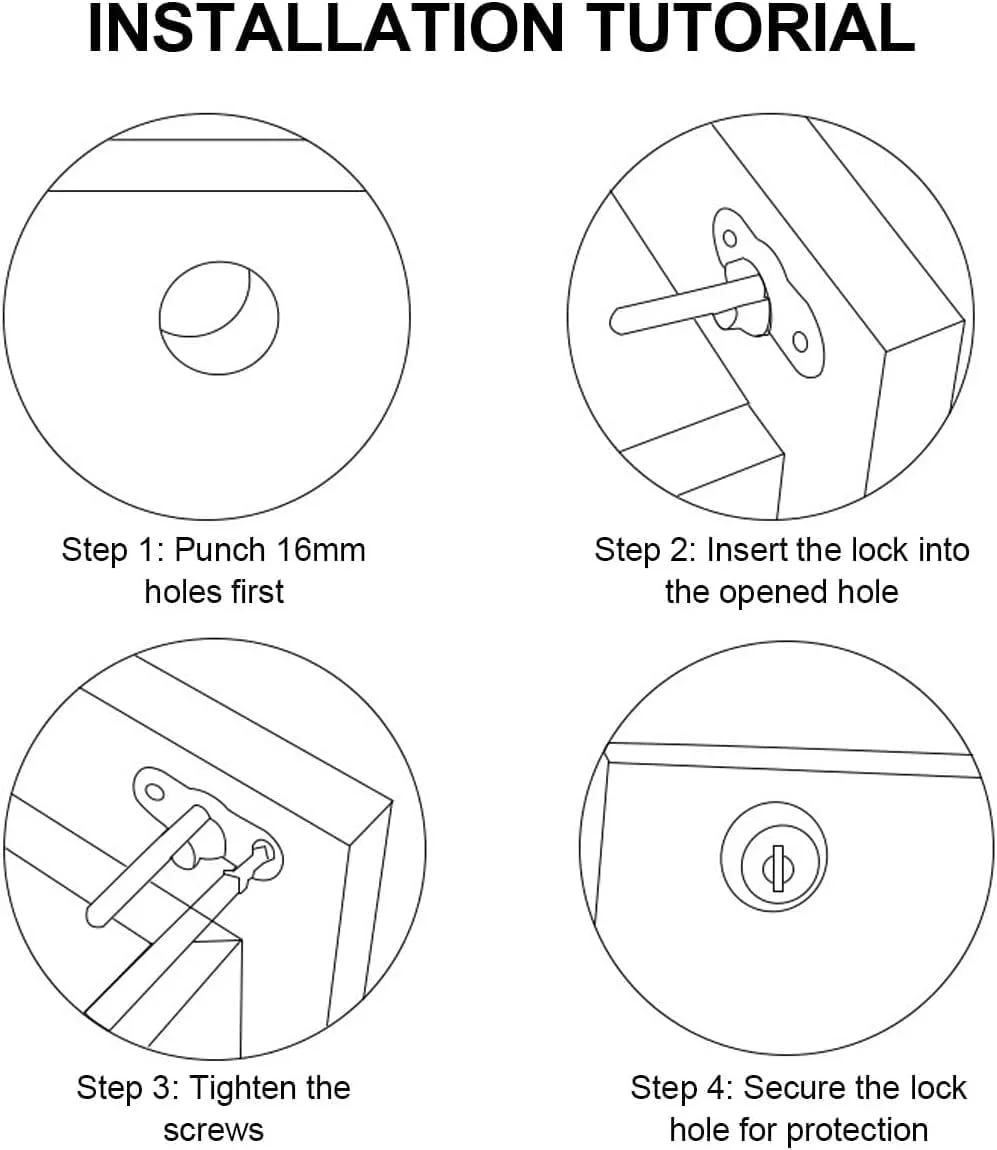 INSTALLATION TUTORIAL

Step 1: Punch 16mm holes first

Step 2: Insert the lock into the opened hole

Step 3: Tighten the screws

Step 4: Secure the lock hole for protection