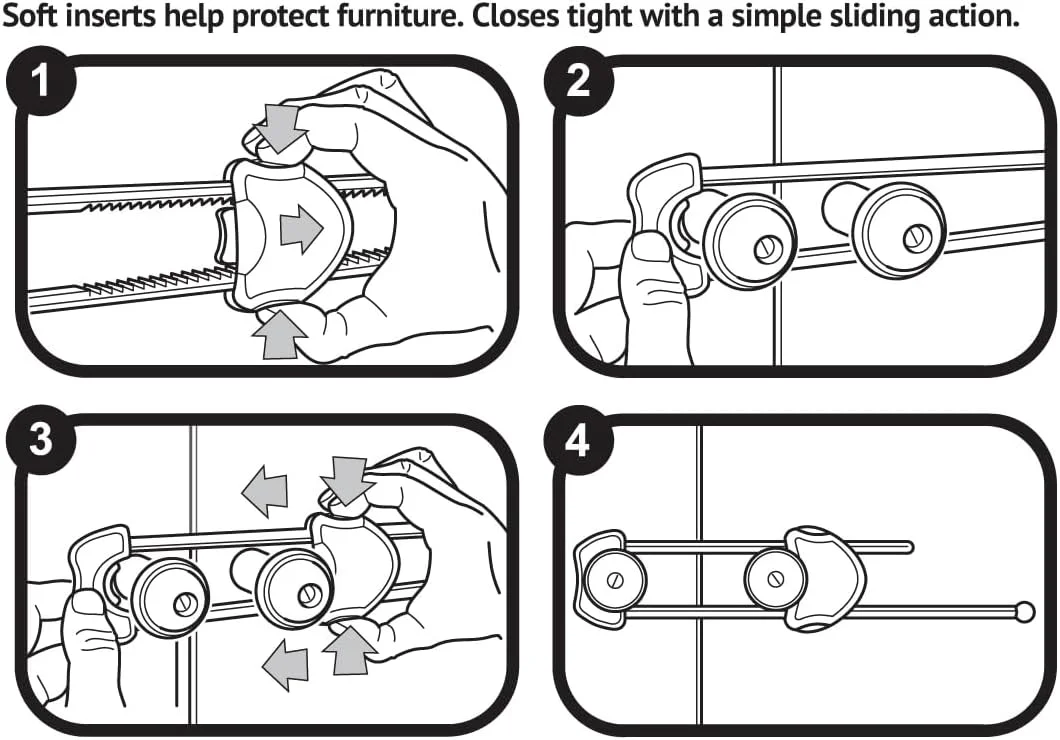 Soft inserts help protect furniture. Closes tight with a simple sliding action.

1

2

3

4