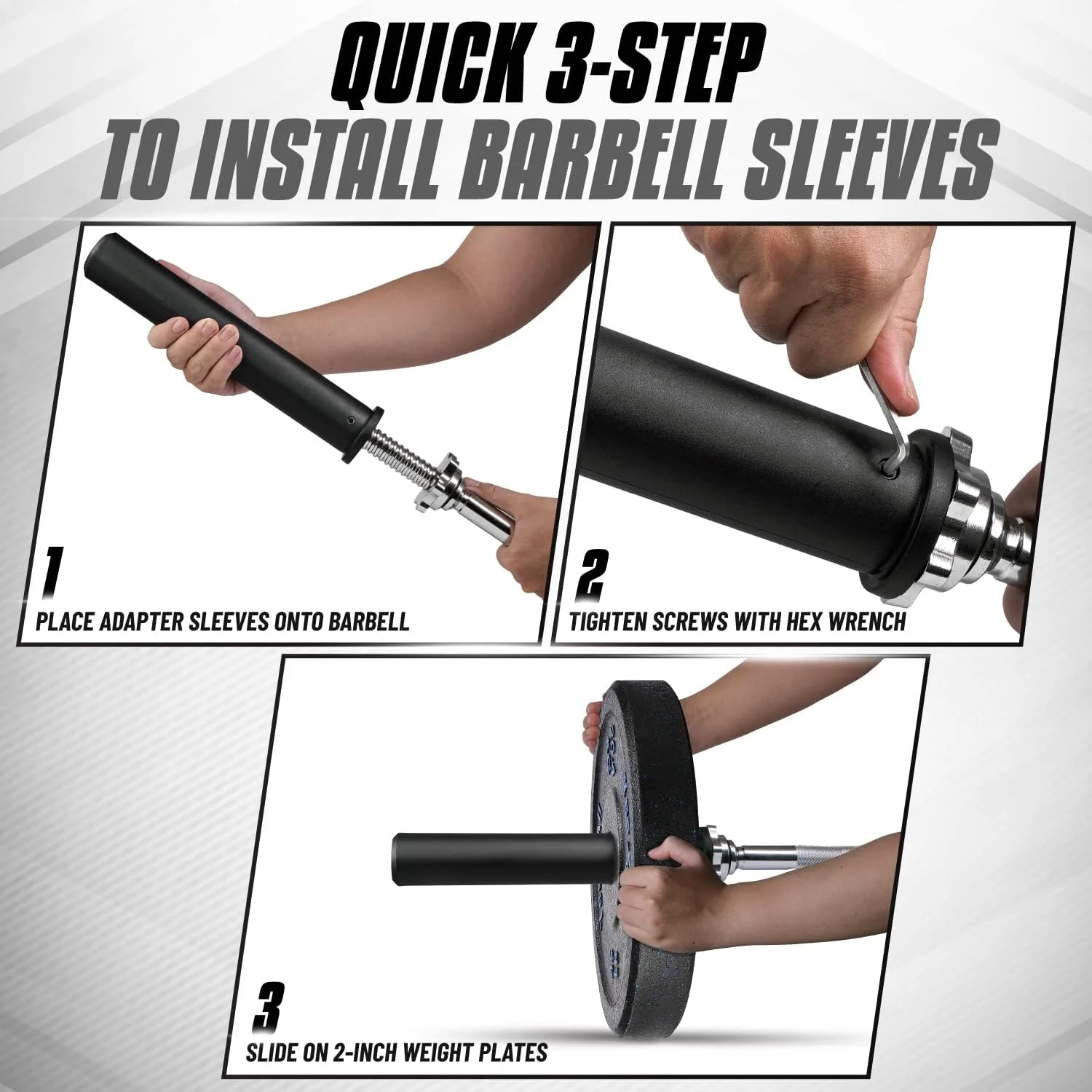 QUICK 3-STEP
TO INSTALL BARBELL SLEEVES

1
PLACE ADAPTER SLEEVES ONTO BARBELL

2
TIGHTEN SCREWS WITH HEX WRENCH

3
SLIDE ON 2-INCH WEIGHT PLATES