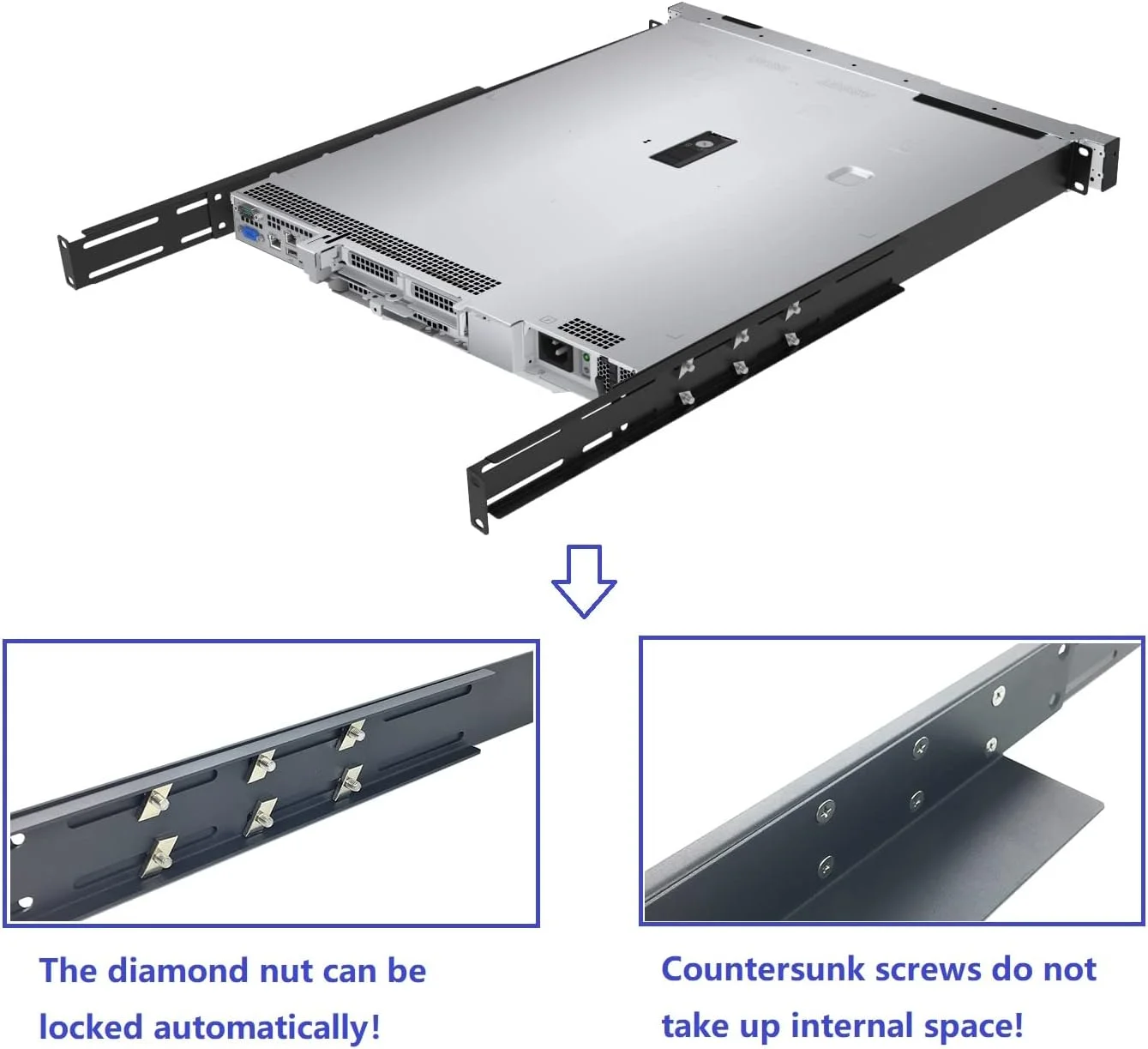 The diamond nut can be locked automatically!

Countersunk screws do not take up internal space!