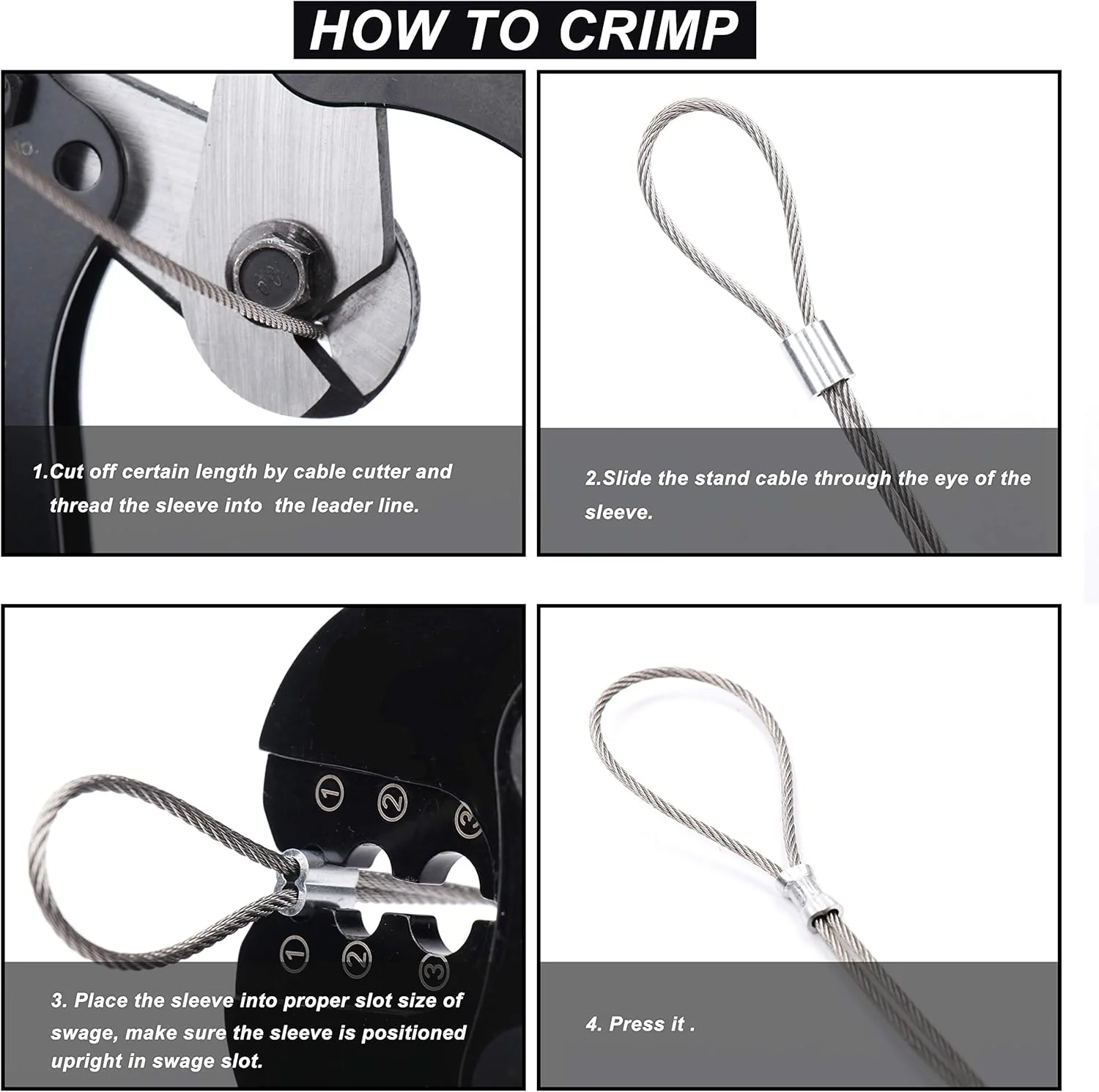 HOW TO CRIMP

1.Cut off certain length by cable cutter and thread the sleeve into  the leader line.

2.Slide the stand cable through the eye of the sleeve.

1 2 3

1 2 3

3. Place the sleeve into proper slot size of swage, make sure the sleeve is positioned upright in swage slot.

4. Press it .