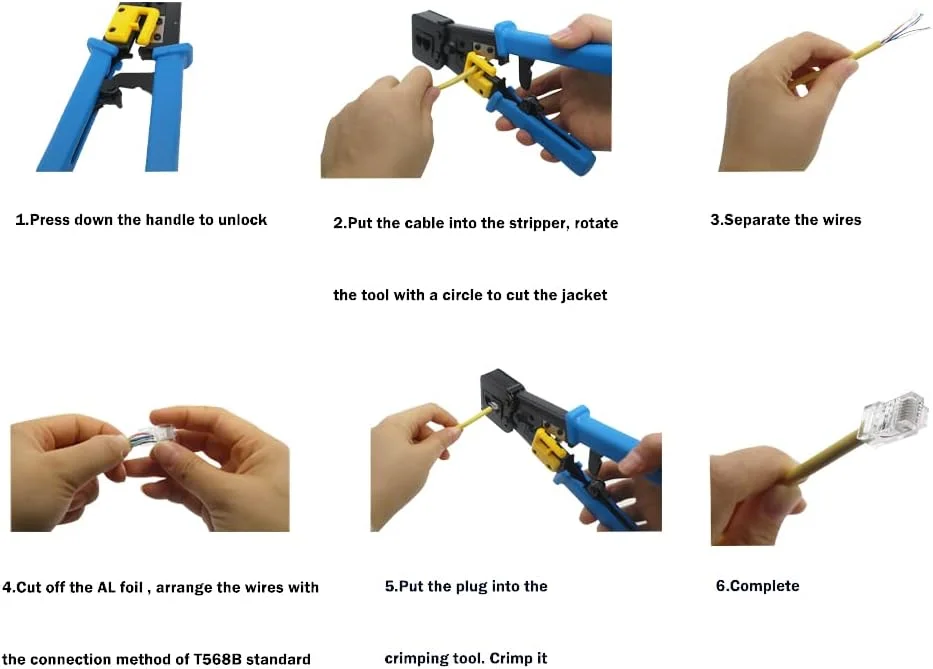 1.Press down the handle to unlock

2.Put the cable into the stripper, rotate

the tool with a circle to cut the jacket

3.Separate the wires

4.Cut off the AL foil , arrange the wires with

the connection method of T568B standard

5.Put the plug into the

crimping tool. Crimp it

6.Complete