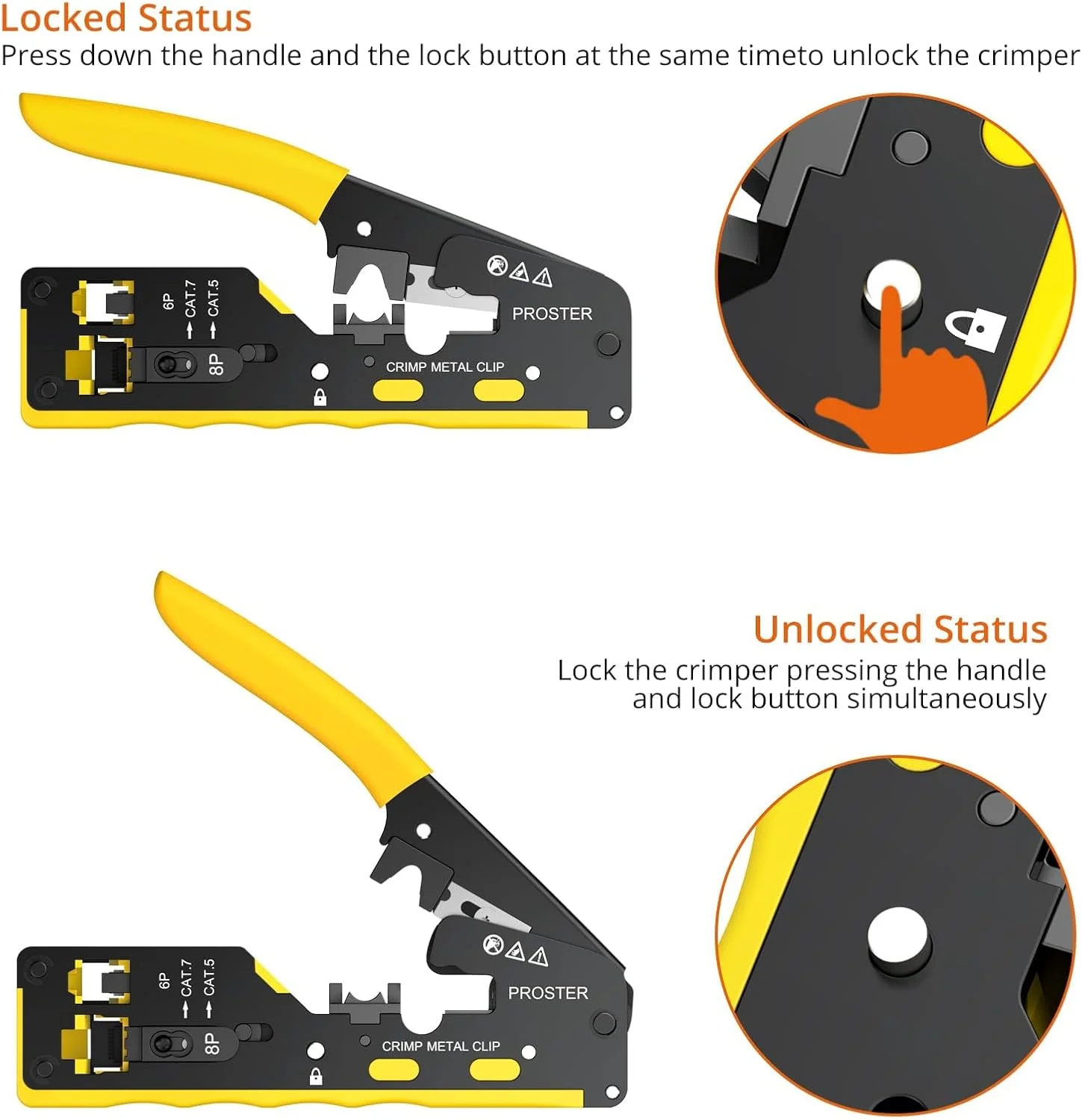 Locked Status
Press down the handle and the lock button at the same timeto unlock the crimper

6P
CAT.7
CAT.5
8P
PROSTER
CRIMP METAL CLIP

Unlocked Status
Lock the crimper pressing the handle and lock button simultaneously

6P
CAT.7
CAT.5
8P
PROSTER
CRIMP METAL CLIP