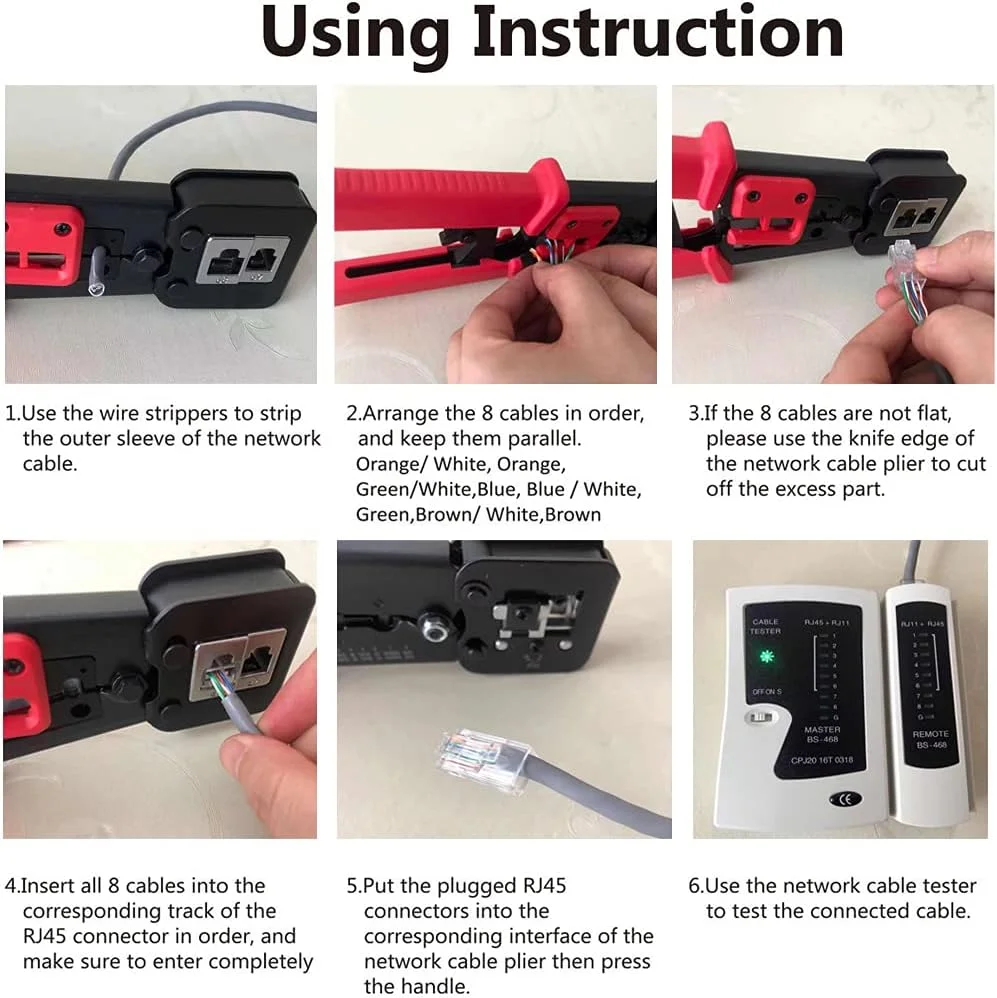 Using Instruction

1.Use the wire strippers to strip the outer sleeve of the network cable.

2.Arrange the 8 cables in order, and keep them parallel. Orange/ White, Orange, Green/White,Blue, Blue / White, Green,Brown/ White,Brown

3.If the 8 cables are not flat, please use the knife edge of the network cable plier to cut off the excess part.

CABLE TESTER
RJ45 + RJ11
1
2
3
4
5
6
7
8
G
OFF ON S
MASTER
BS-468
CPJ20 16T 0318
CE

RJ11 + RJ45
1
2
3
4
5
6
7
8
G
REMOTE
BS-468

4.Insert all 8 cables into the corresponding track of the RJ45 connector in order, and make sure to enter completely

5.Put the plugged RJ45 connectors into the corresponding interface of the network cable plier then press the handle.

6.Use the network cable tester to test the connected cable.