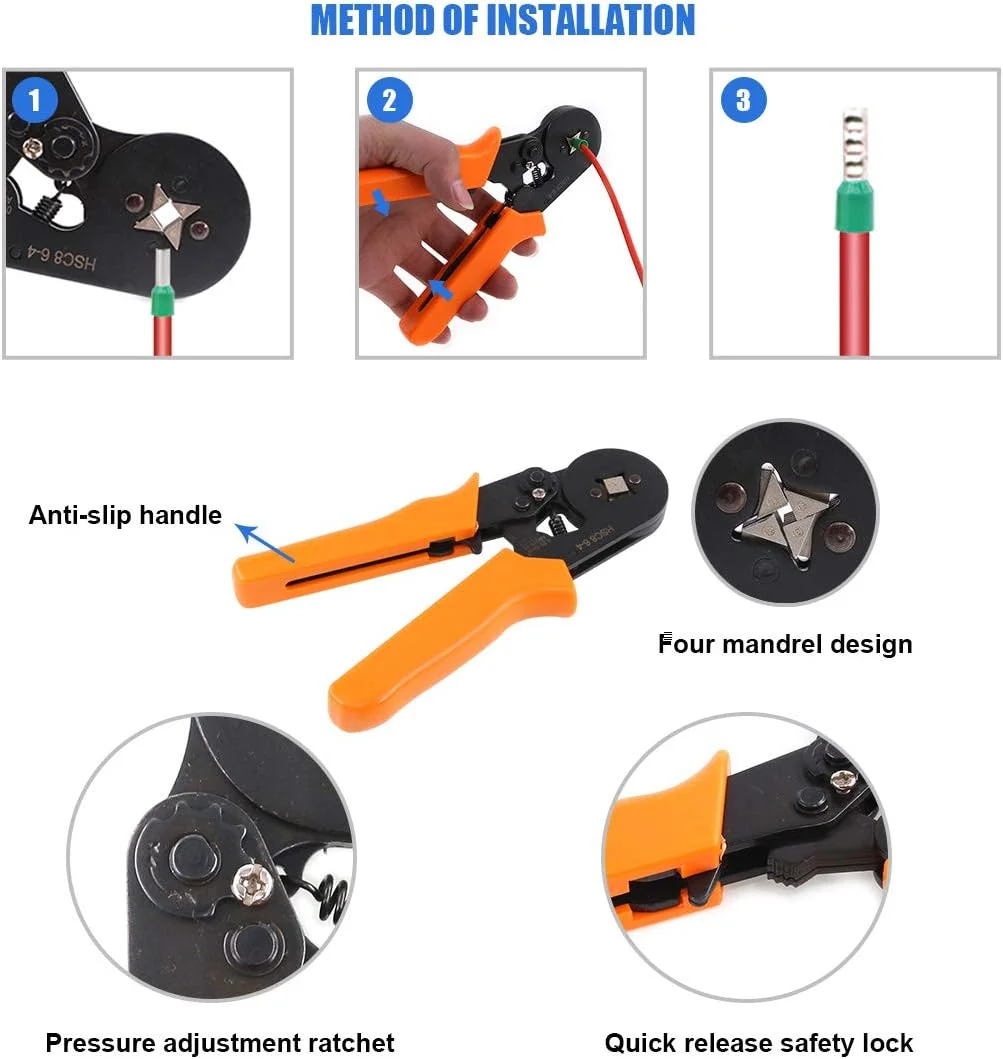 METHOD OF INSTALLATION

1

HSC8 6-4

2

3

Anti-slip handle

HSC8 6-4

Four mandrel design

Pressure adjustment ratchet

Quick release safety lock