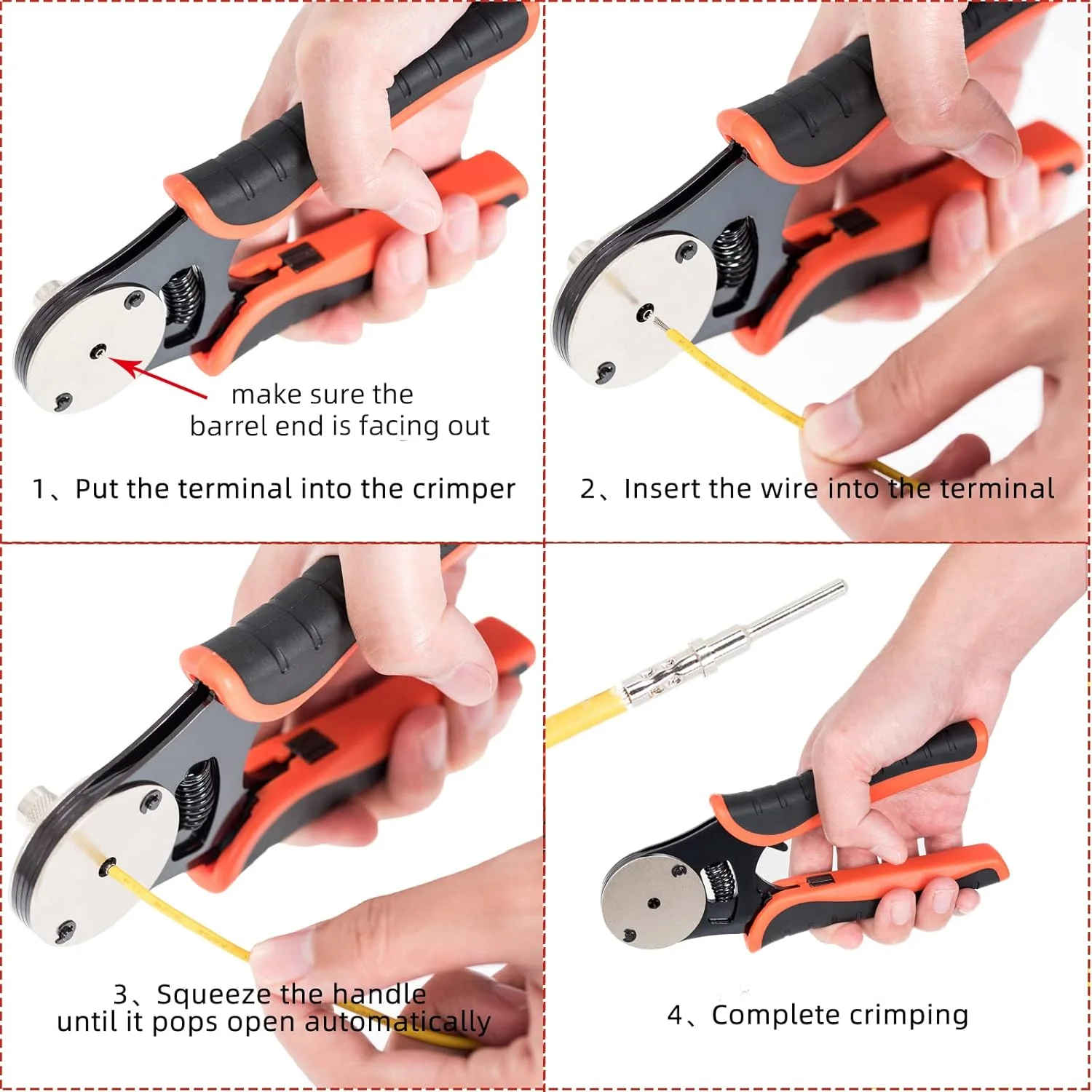 make sure the barrel end is facing out

1、Put the terminal into the crimper

2、Insert the wire into the terminal

3、Squeeze the handle until it pops open automatically

4、Complete crimping