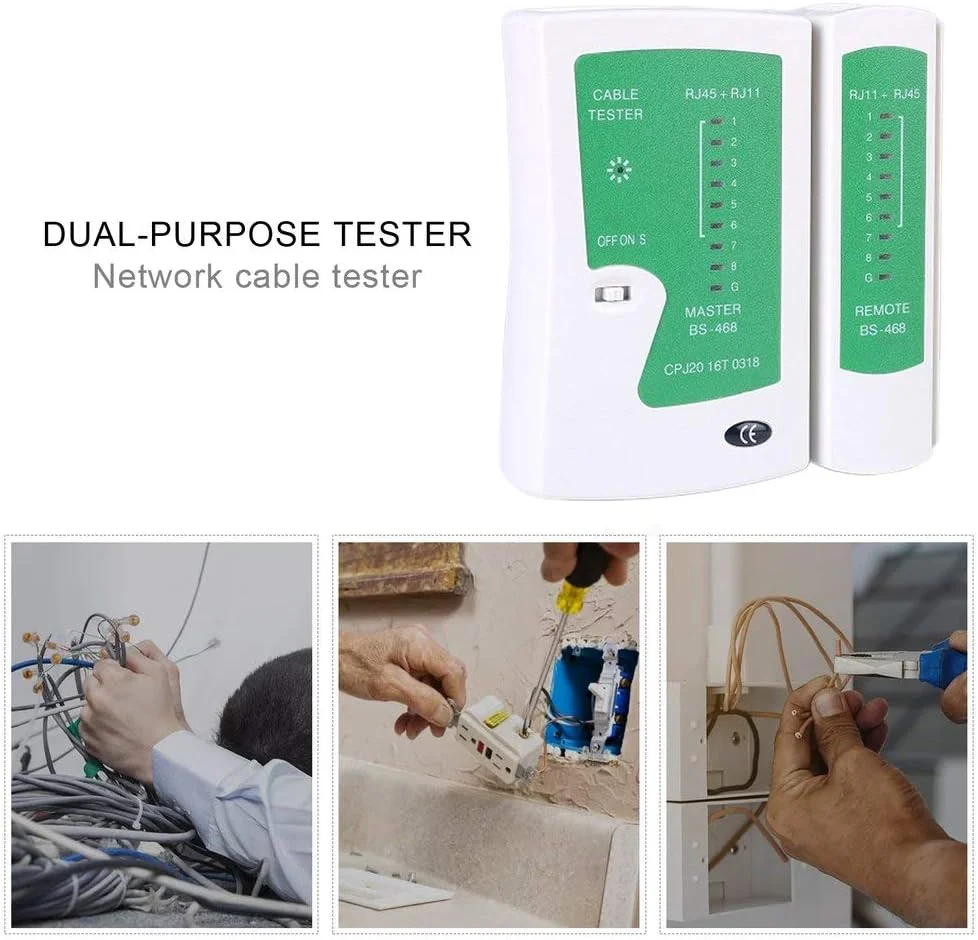 DUAL-PURPOSE TESTER
Network cable tester

CABLE TESTER

RJ45 + RJ11

1
2
3
4
5
6
7
8
G

OFF ON S

MASTER
BS-468

CPJ20 16T 0318

CE

RJ11 + RJ45

1
2
3
4
5
6
7
8
G

REMOTE
BS-468