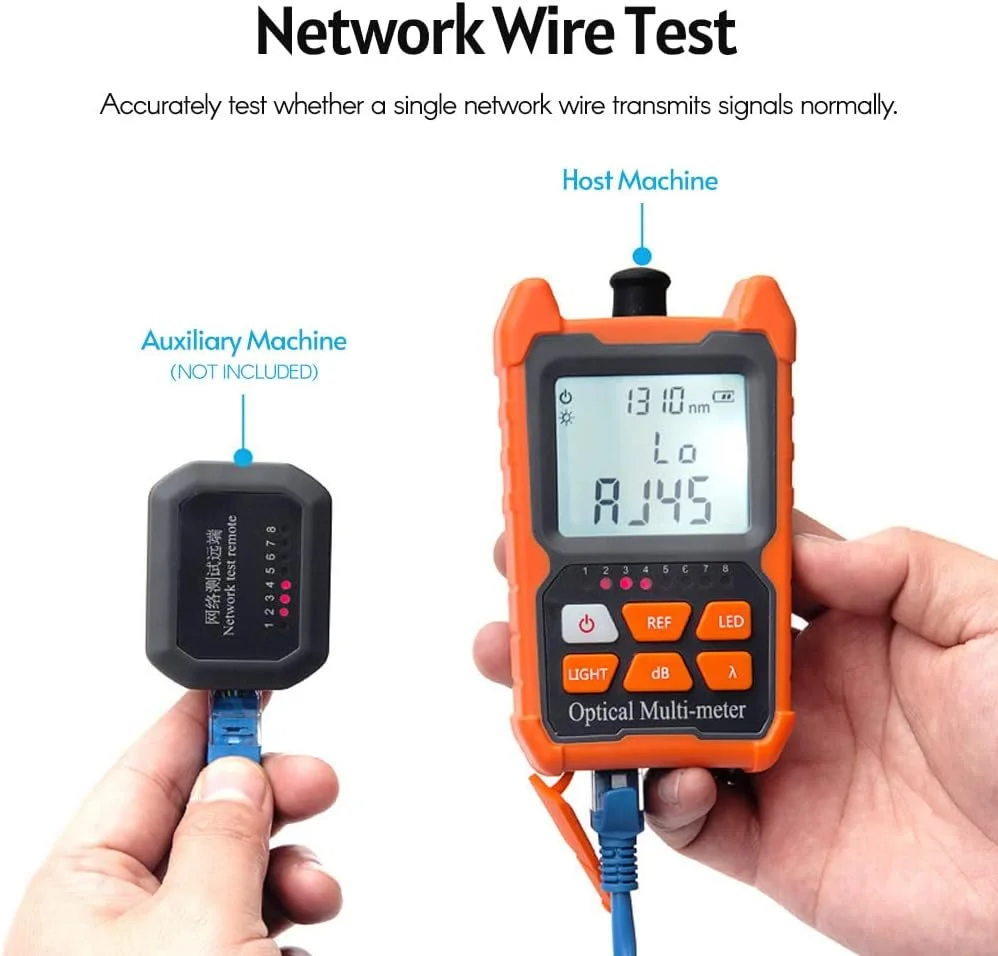 Network Wire Test

Accurately test whether a single network wire transmits signals normally.

Host Machine

Auxiliary Machine
(NOT INCLUDED)

网络测试远端
Network test remote
1 2 3 4 5 6 7 8

1310 nm
Lo
RJ45

1 2 3 4 5 6 7 8

REF
LED
LIGHT
dB
λ

Optical Multi-meter