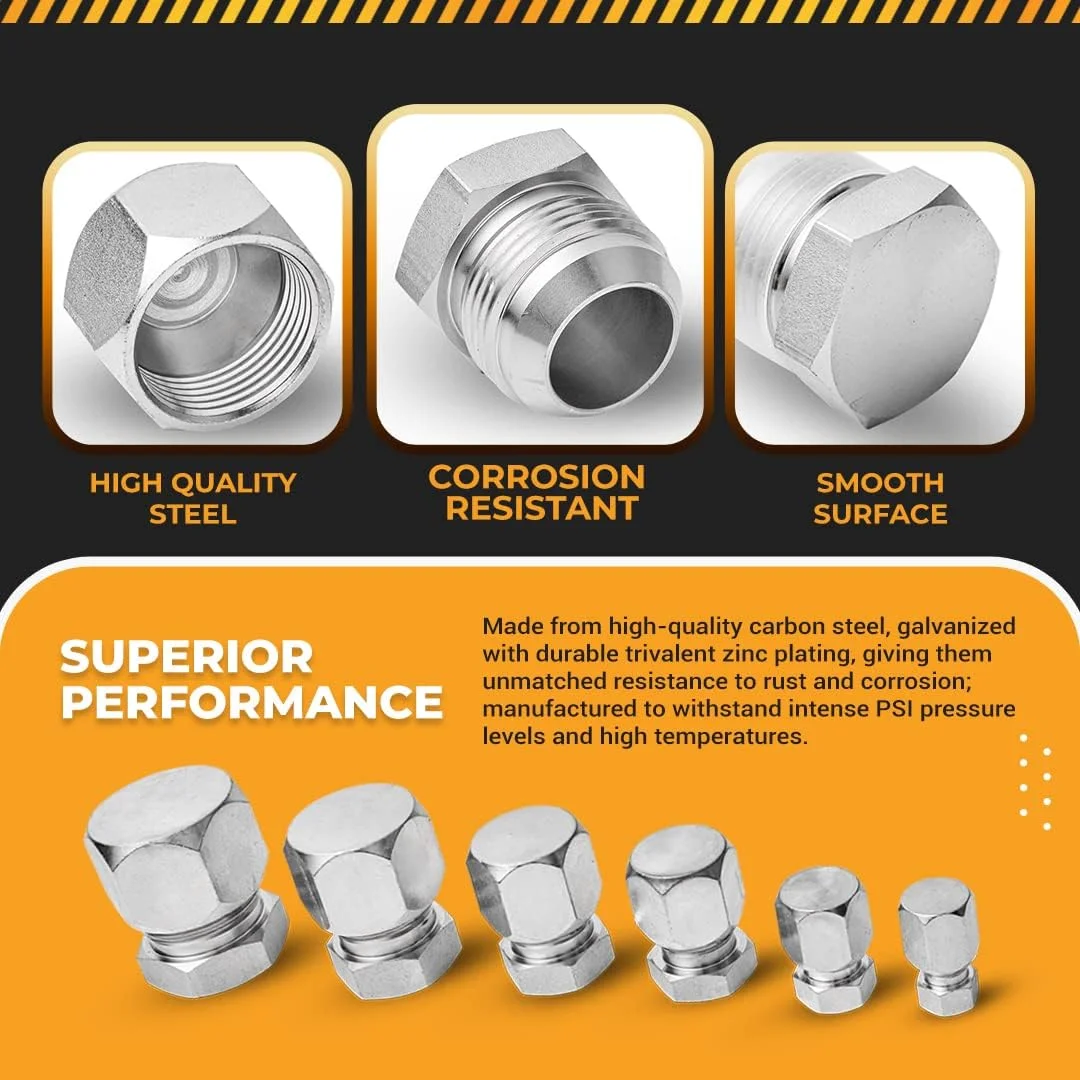 HIGH QUALITY STEEL

CORROSION RESISTANT

SMOOTH SURFACE

SUPERIOR PERFORMANCE

Made from high-quality carbon steel, galvanized with durable trivalent zinc plating, giving them unmatched resistance to rust and corrosion; manufactured to withstand intense PSI pressure levels and high temperatures.