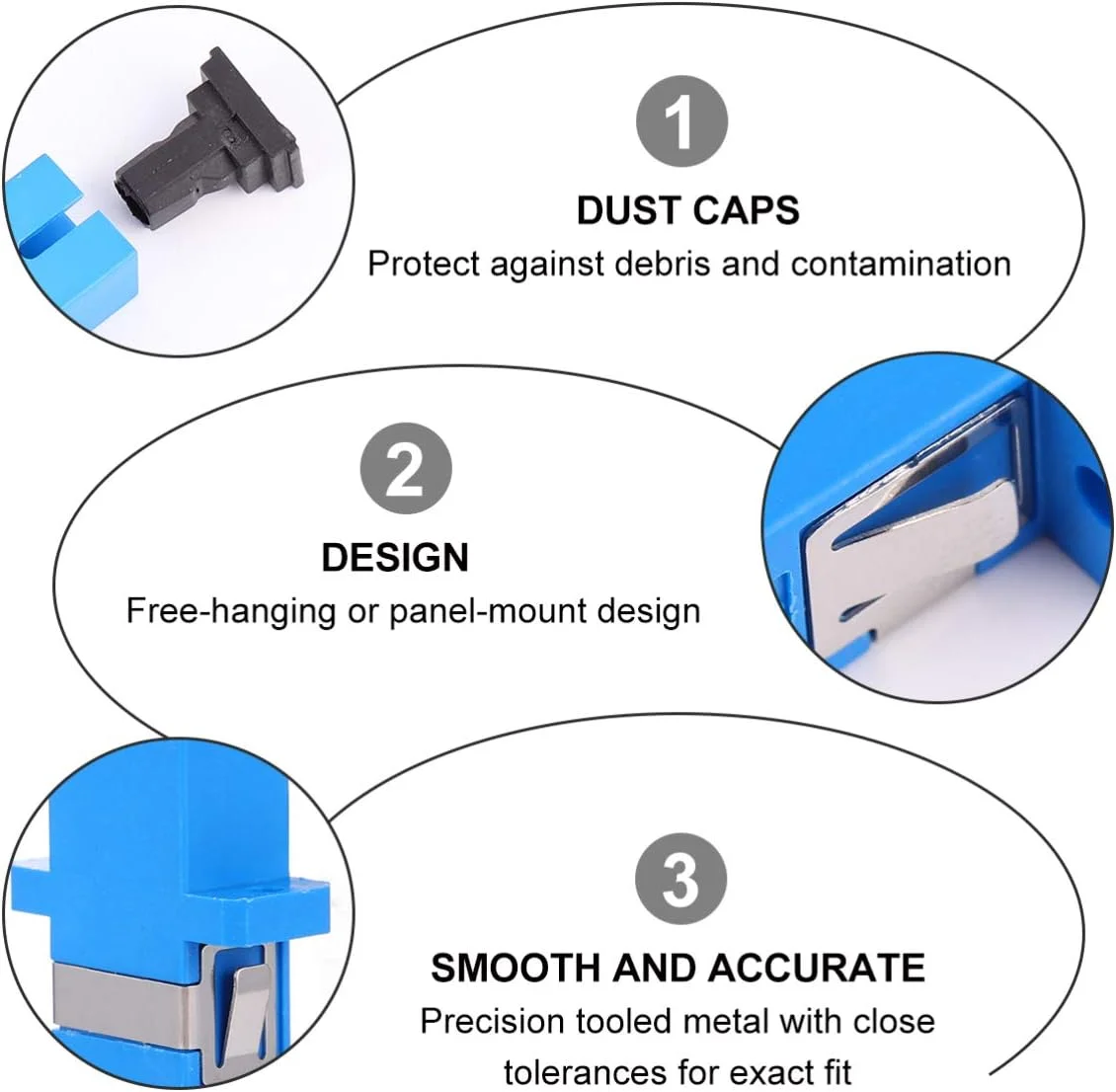 1

DUST CAPS

Protect against debris and contamination

2

DESIGN

Free-hanging or panel-mount design

3

SMOOTH AND ACCURATE

Precision tooled metal with close tolerances for exact fit