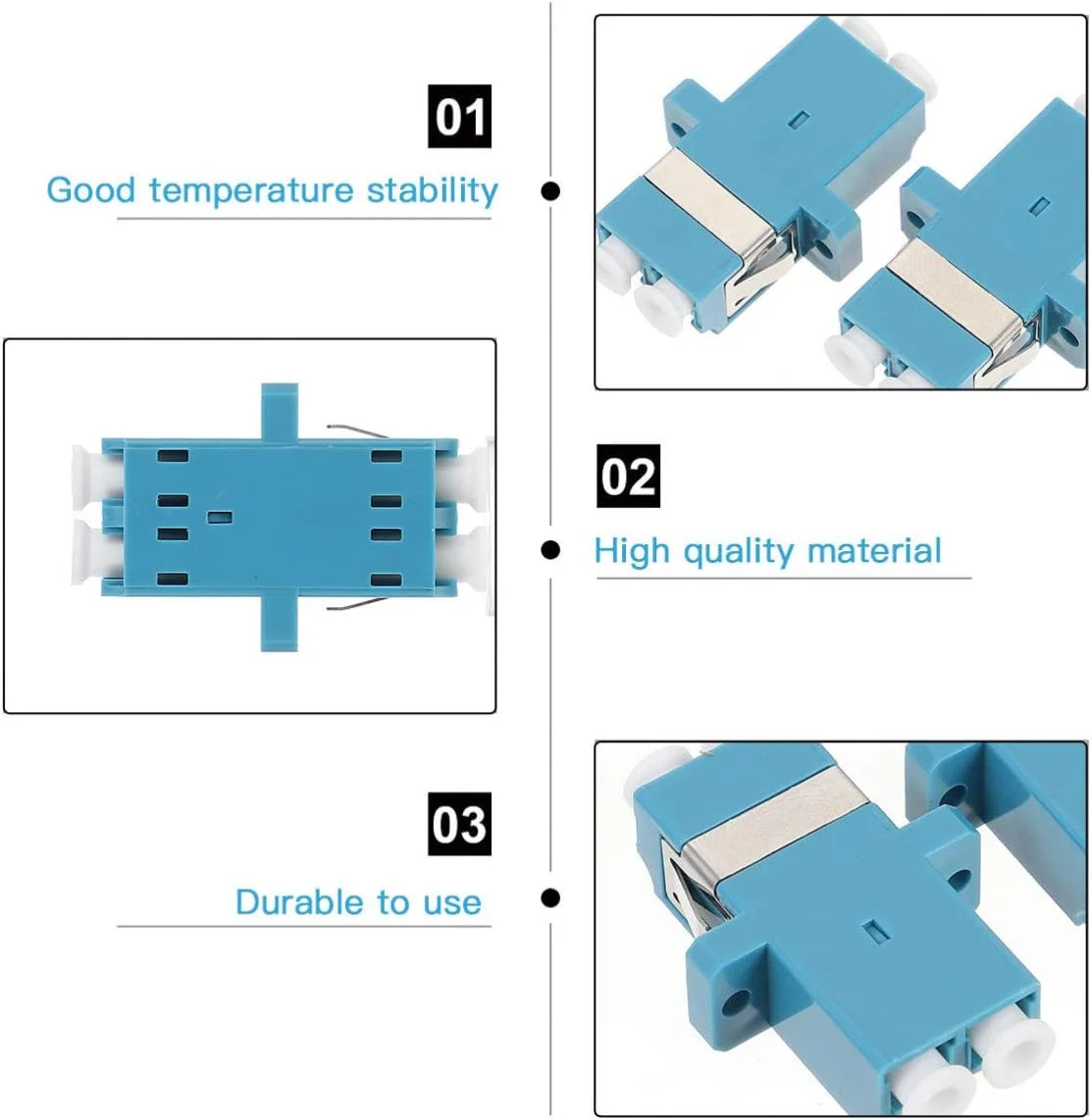 01
Good temperature stability

02
High quality material

03
Durable to use