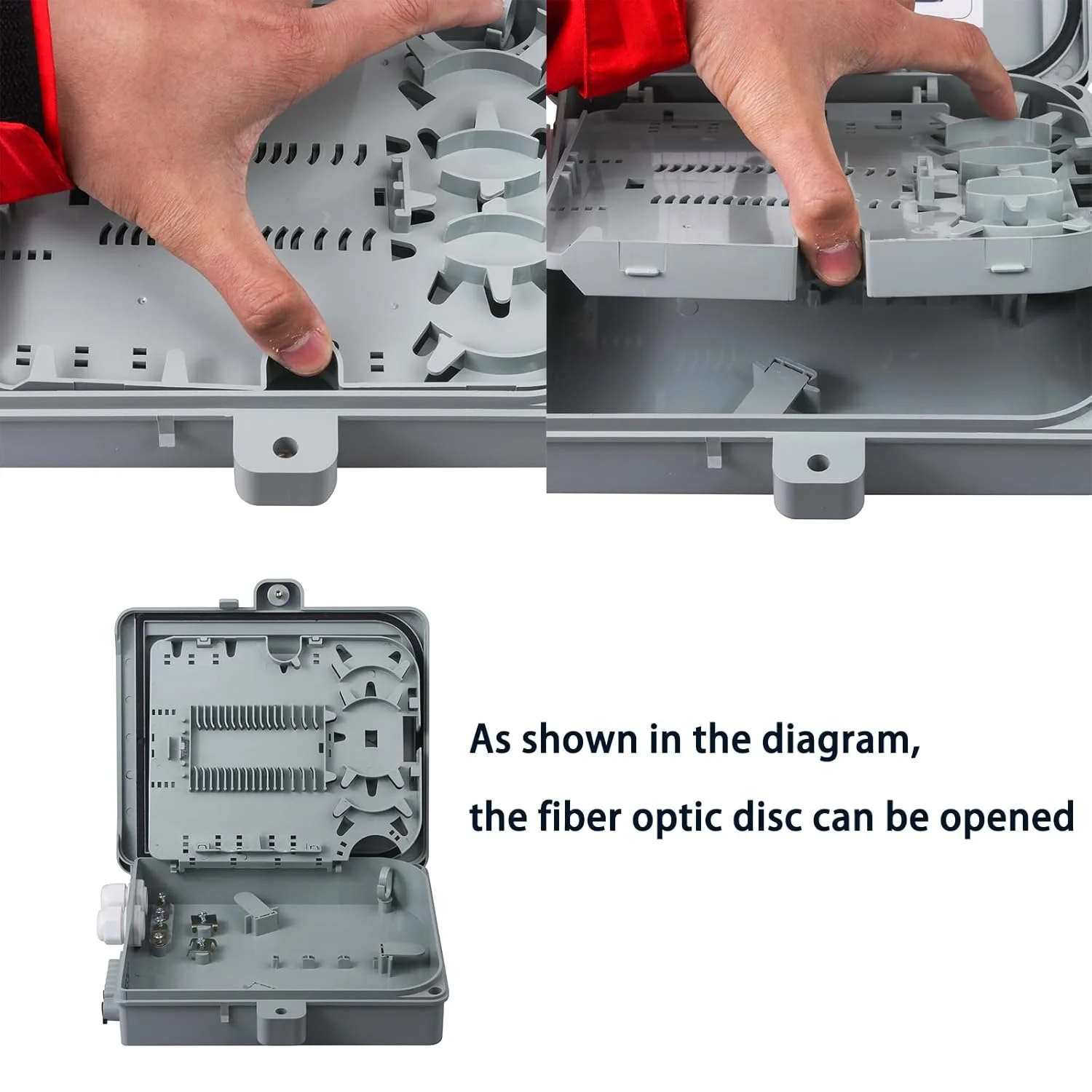 As shown in the diagram,

the fiber optic disc can be opened