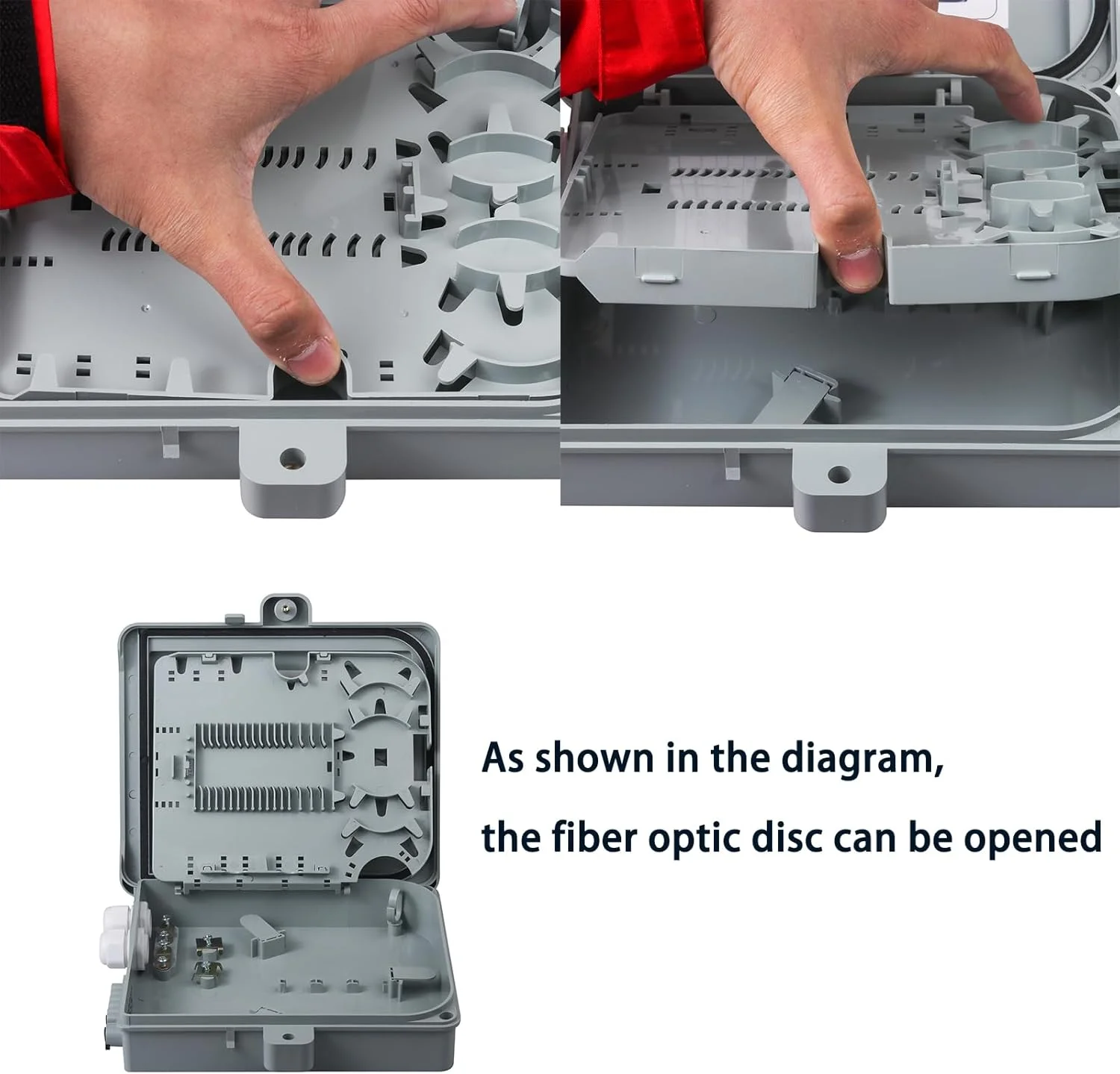 As shown in the diagram,

the fiber optic disc can be opened