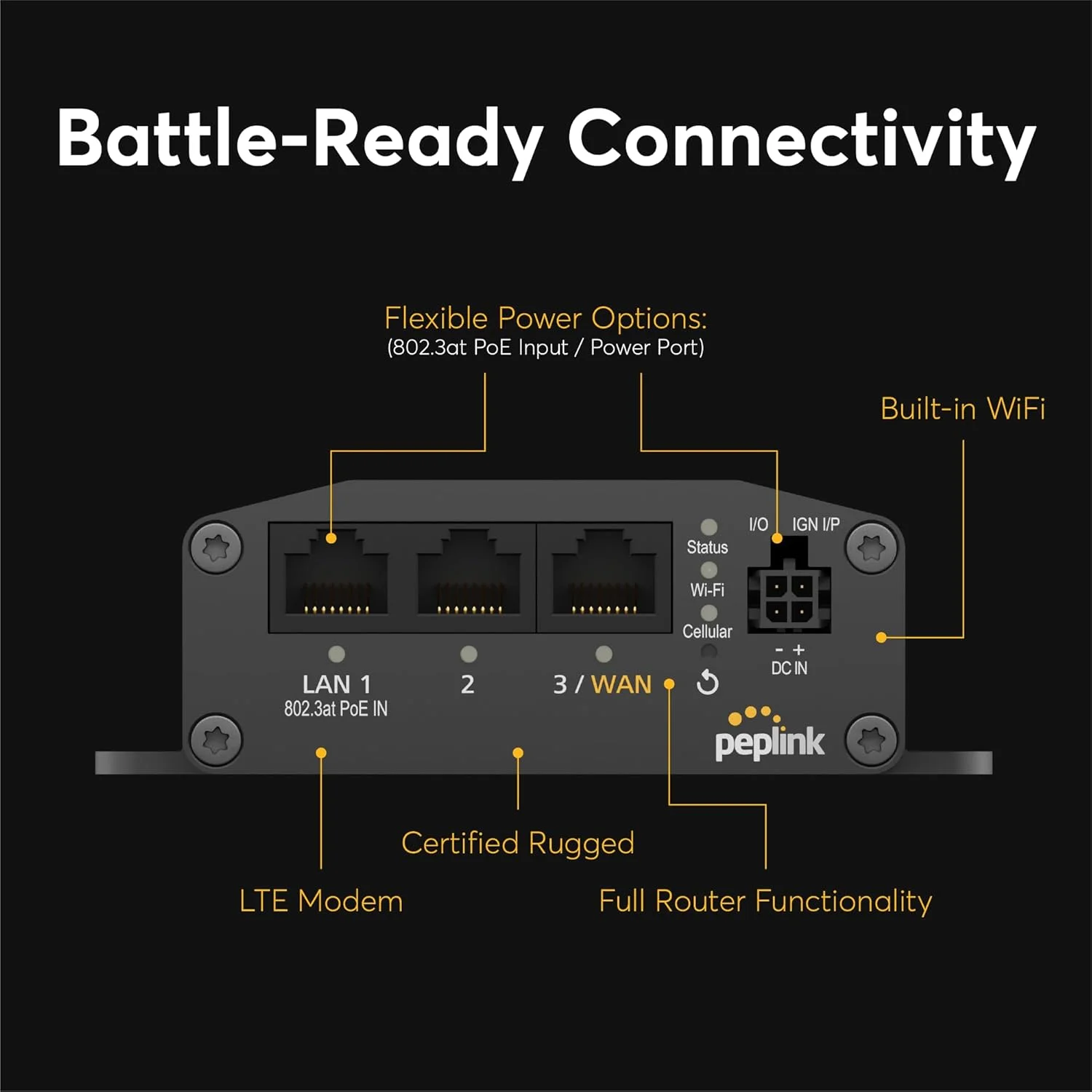 Battle-Ready Connectivity

Flexible Power Options:
(802.3at PoE Input / Power Port)

Built-in WiFi

Status
Wi-Fi
Cellular

I/O IGN I/P

- +
DC IN

LAN 1
802.3at PoE IN

2

3 / WAN

peplink

Certified Rugged

LTE Modem

Full Router Functionality