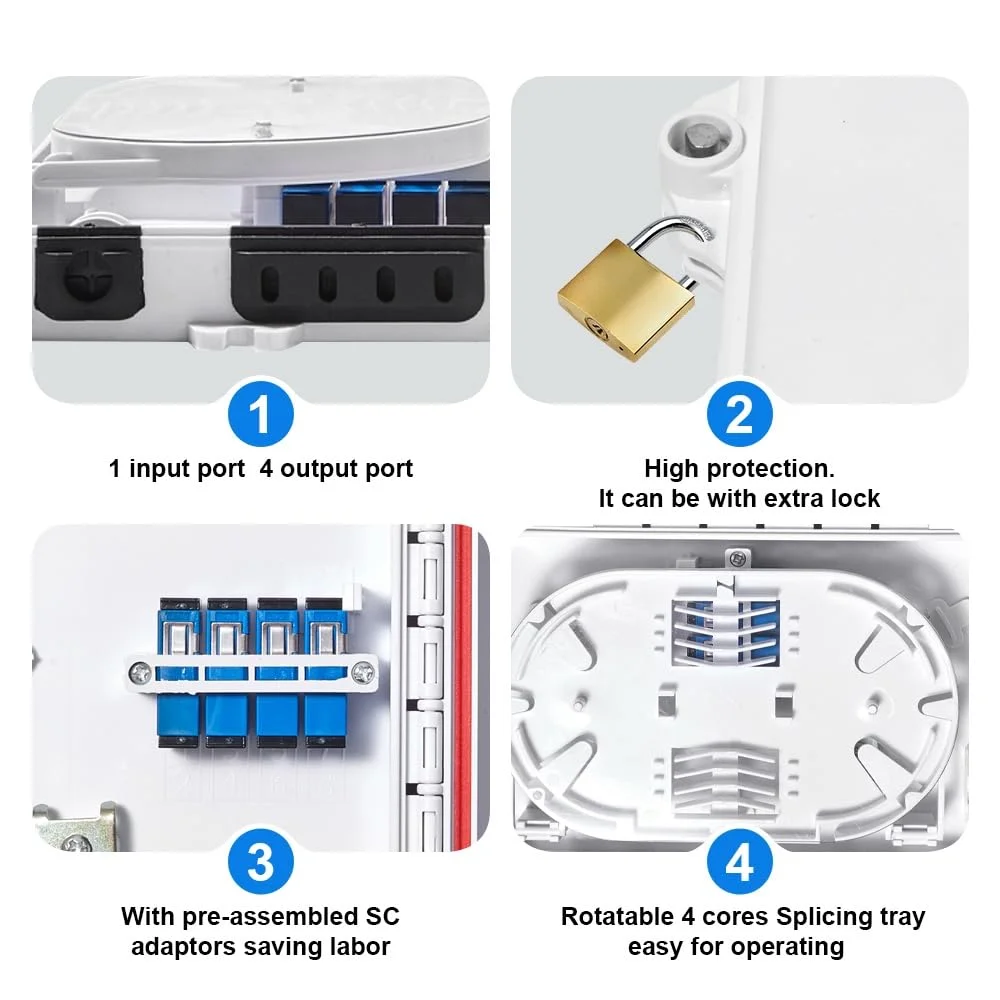 1

1 input port  4 output port

2

High protection.
It can be with extra lock

3

With pre-assembled SC adaptors saving labor

4

Rotatable 4 cores Splicing tray easy for operating