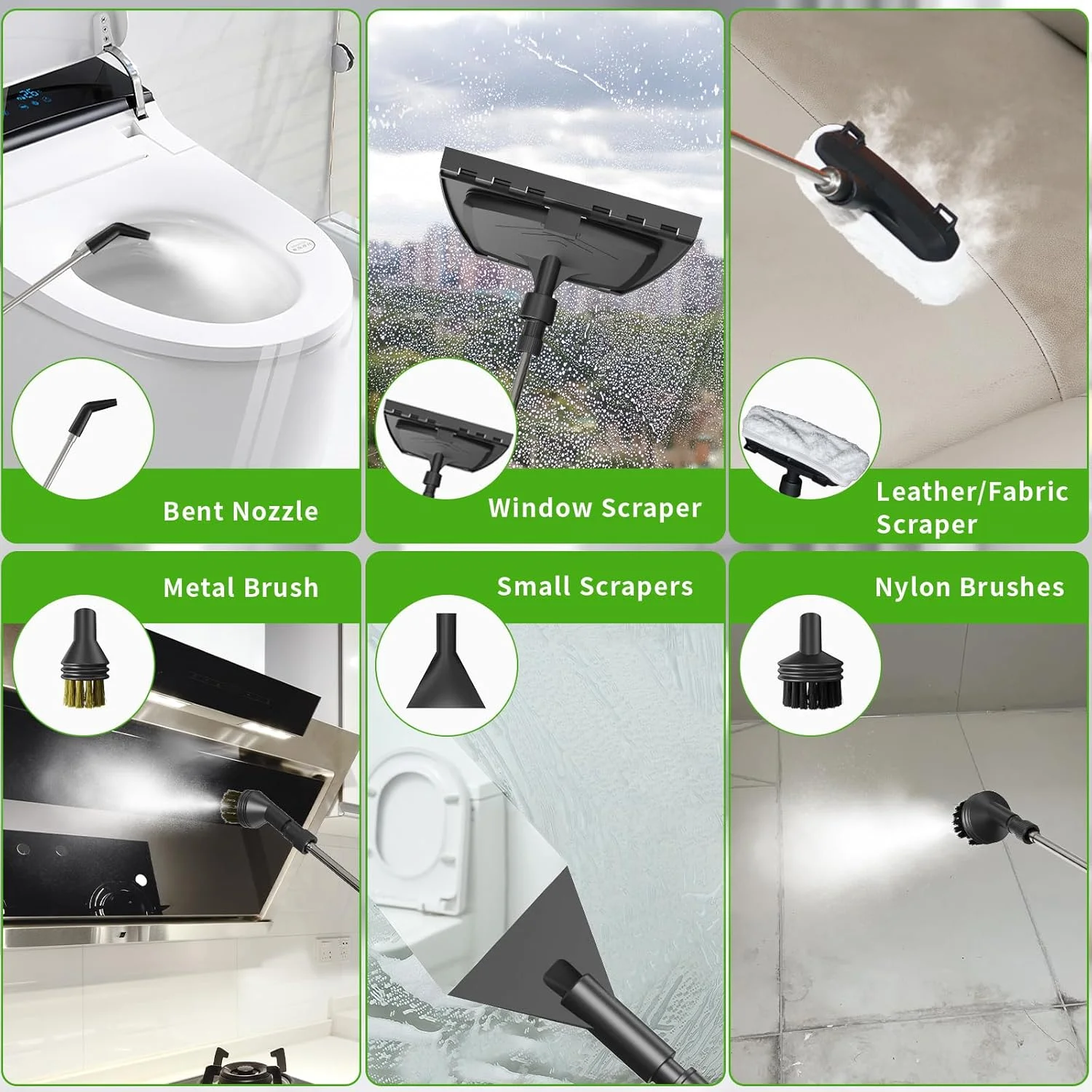 Bent Nozzle

Window Scraper

Leather/Fabric Scraper

Metal Brush

Small Scrapers

Nylon Brushes