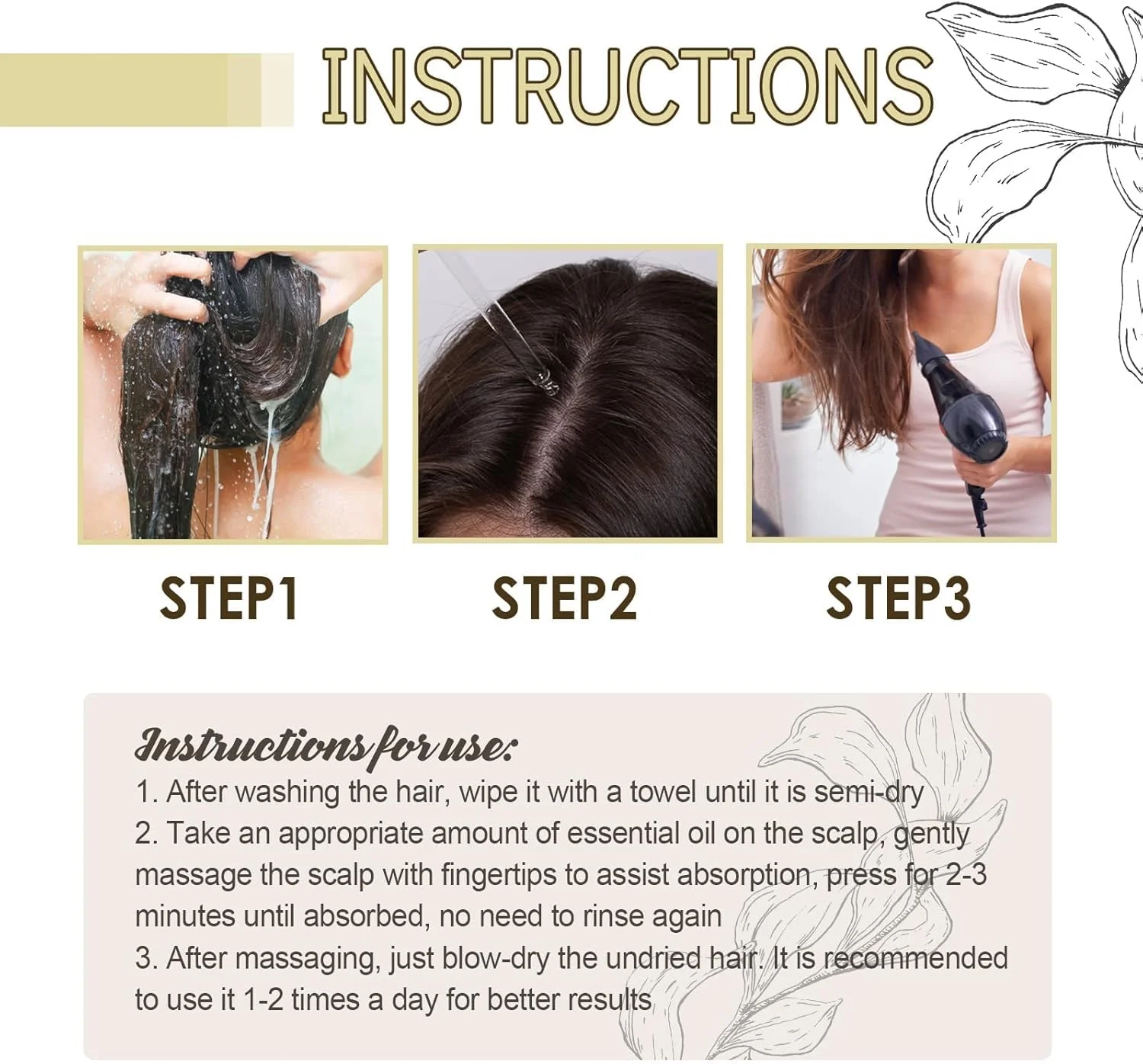 INSTRUCTIONS

STEP1

STEP2

STEP3

Instructions for use:
1. After washing the hair, wipe it with a towel until it is semi-dry
2. Take an appropriate amount of essential oil on the scalp, gently massage the scalp with fingertips to assist absorption, press for 2-3 minutes until absorbed, no need to rinse again
3. After massaging, just blow-dry the undried hair. It is recommended to use it 1-2 times a day for better results