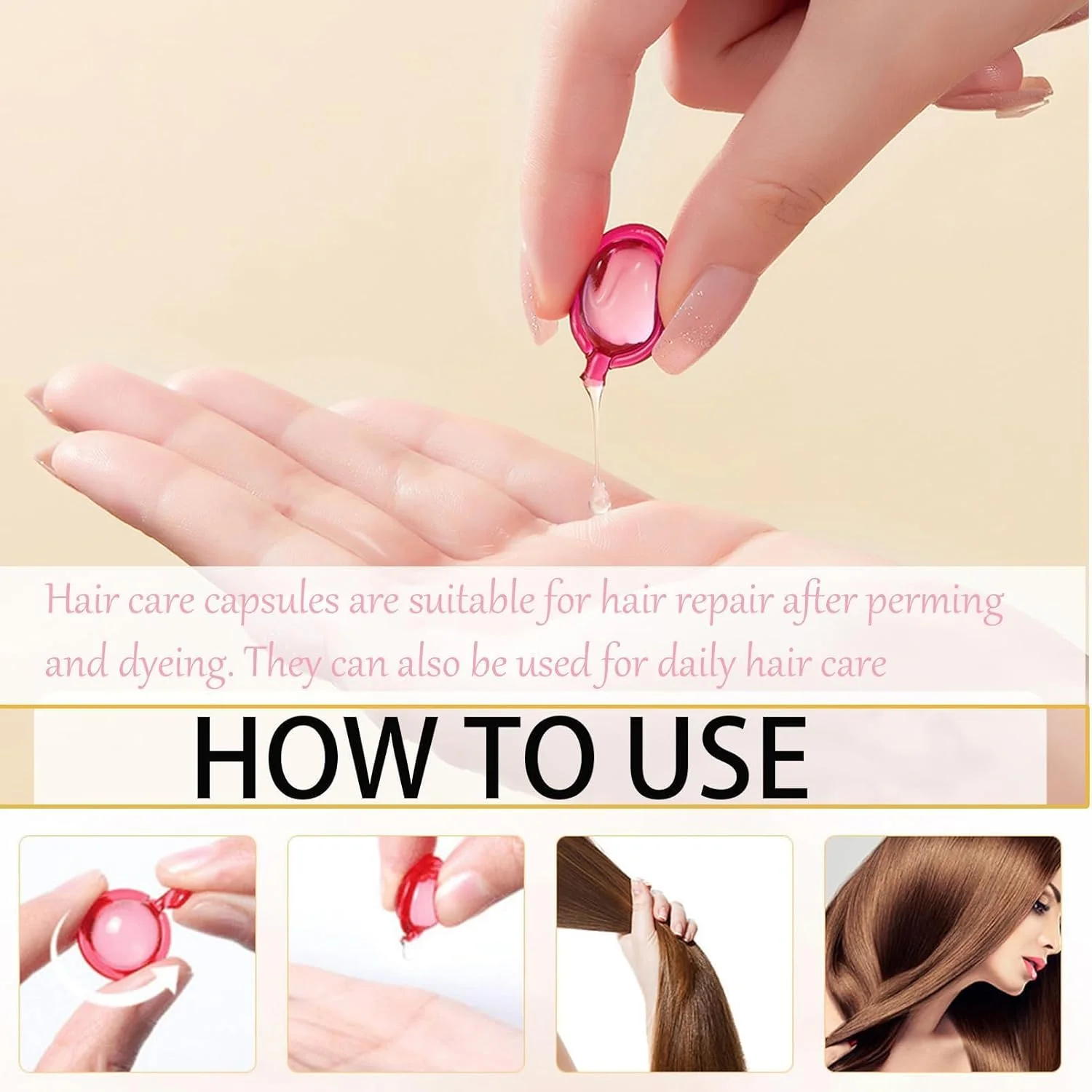 Hair care capsules are suitable for hair repair after perming and dyeing. They can also be used for daily hair care

HOW TO USE