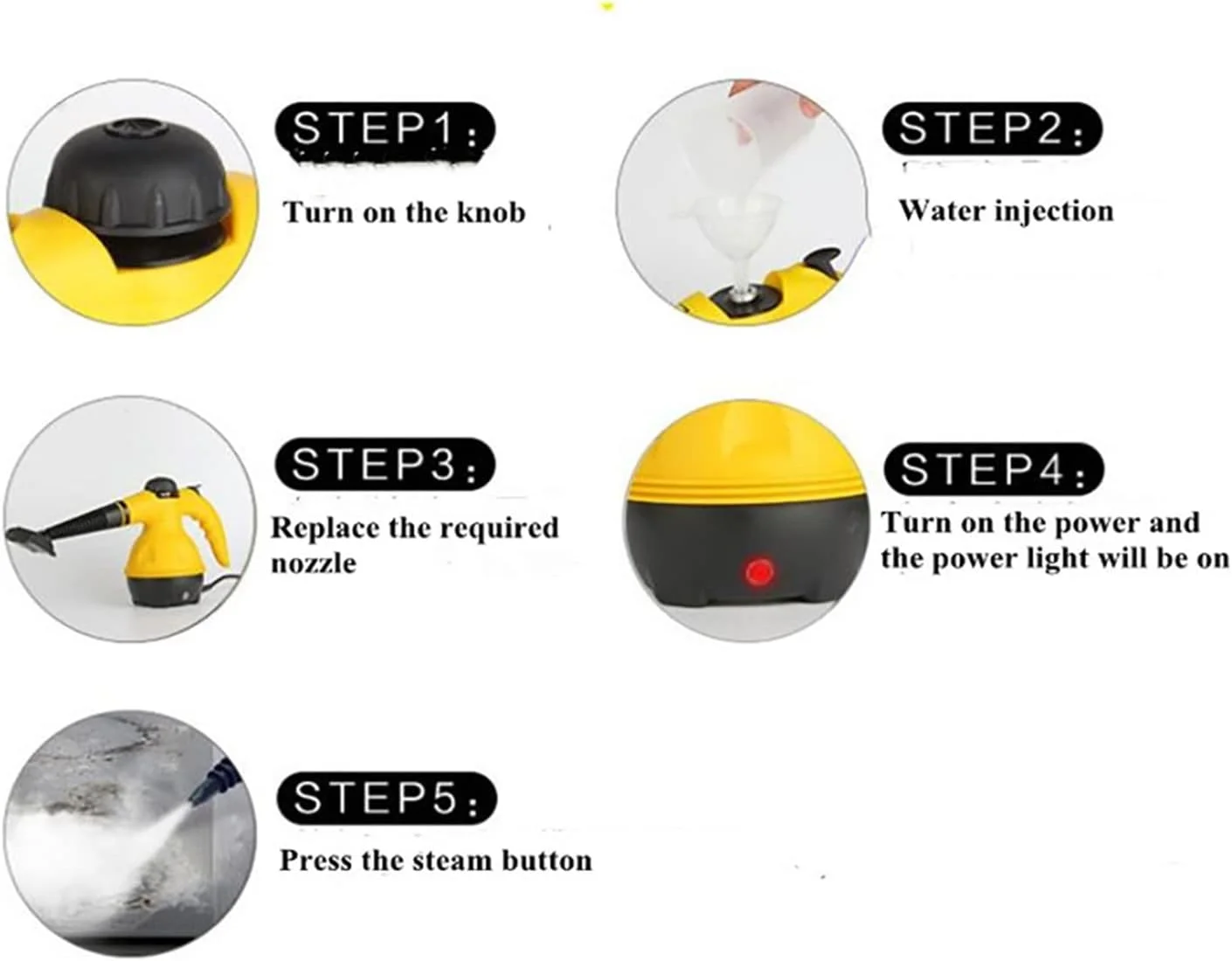 STEP1:

Turn on the knob

STEP2:

Water injection

STEP3:

Replace the required nozzle

STEP4:

Turn on the power and the power light will be on

STEP5:

Press the steam button