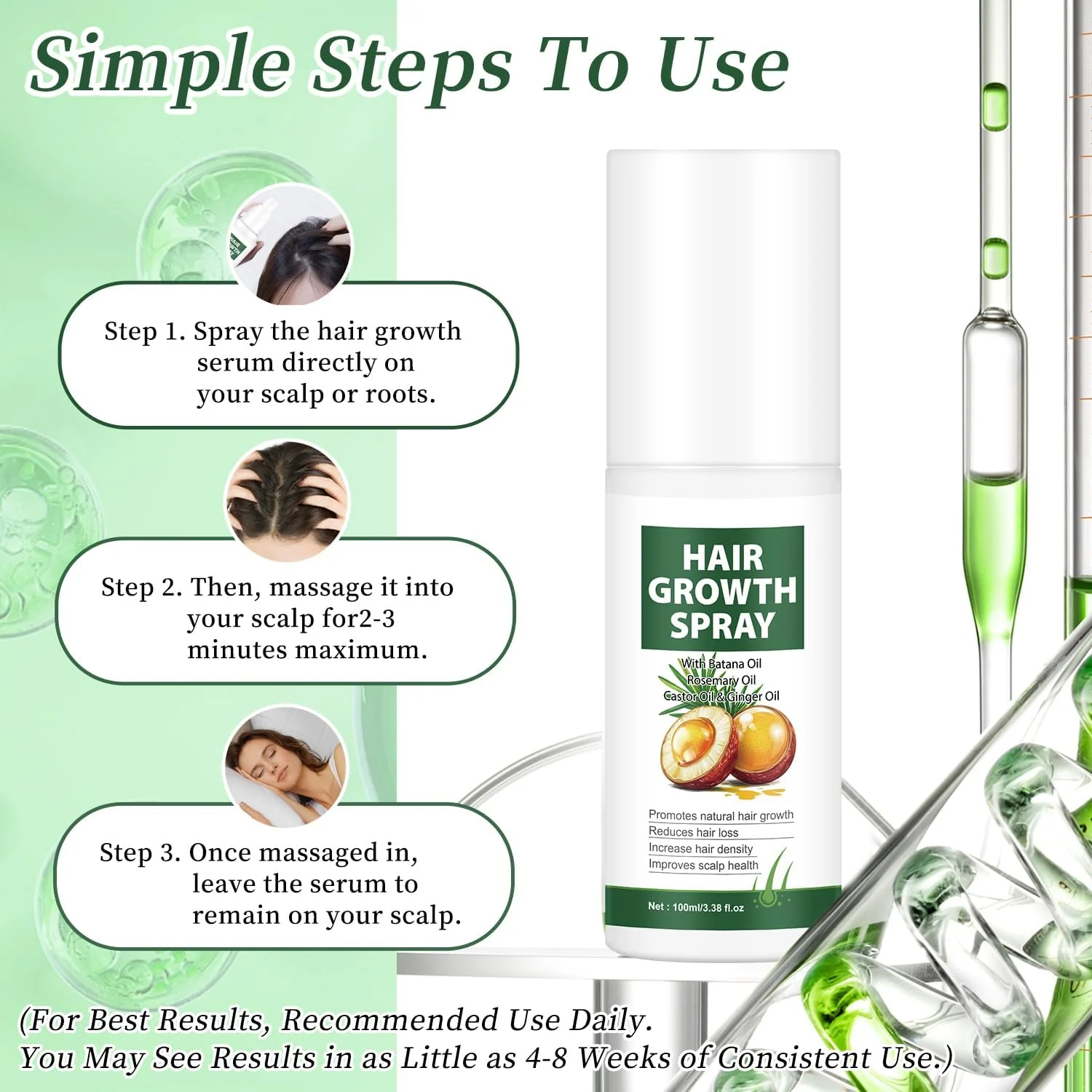 Simple Steps To Use

Step 1. Spray the hair growth serum directly on your scalp or roots.

Step 2. Then, massage it into your scalp for2-3 minutes maximum.

Step 3. Once massaged in, leave the serum to remain on your scalp.

HAIR GROWTH SPRAY

With Batana Oil
Rosemary Oil
Castor Oil & Ginger Oil

Promotes natural hair growth
Reduces hair loss
Increase hair density
Improves scalp health

Net : 100ml/3.38 fl.oz

(For Best Results, Recommended Use Daily. You May See Results in as Little as 4-8 Weeks of Consistent Use.)