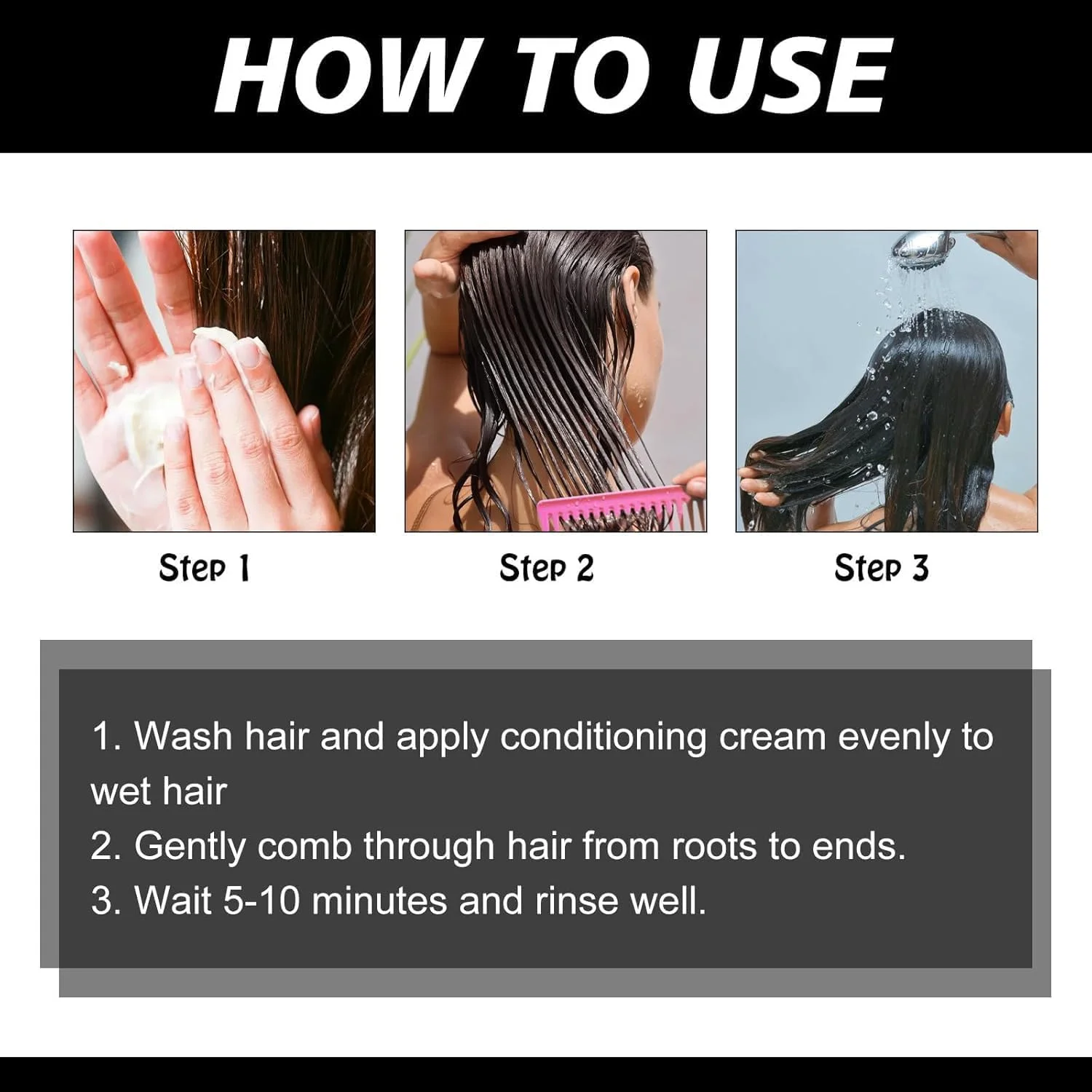 HOW TO USE

Step 1

Step 2

Step 3

1. Wash hair and apply conditioning cream evenly to wet hair
2. Gently comb through hair from roots to ends.
3. Wait 5-10 minutes and rinse well.