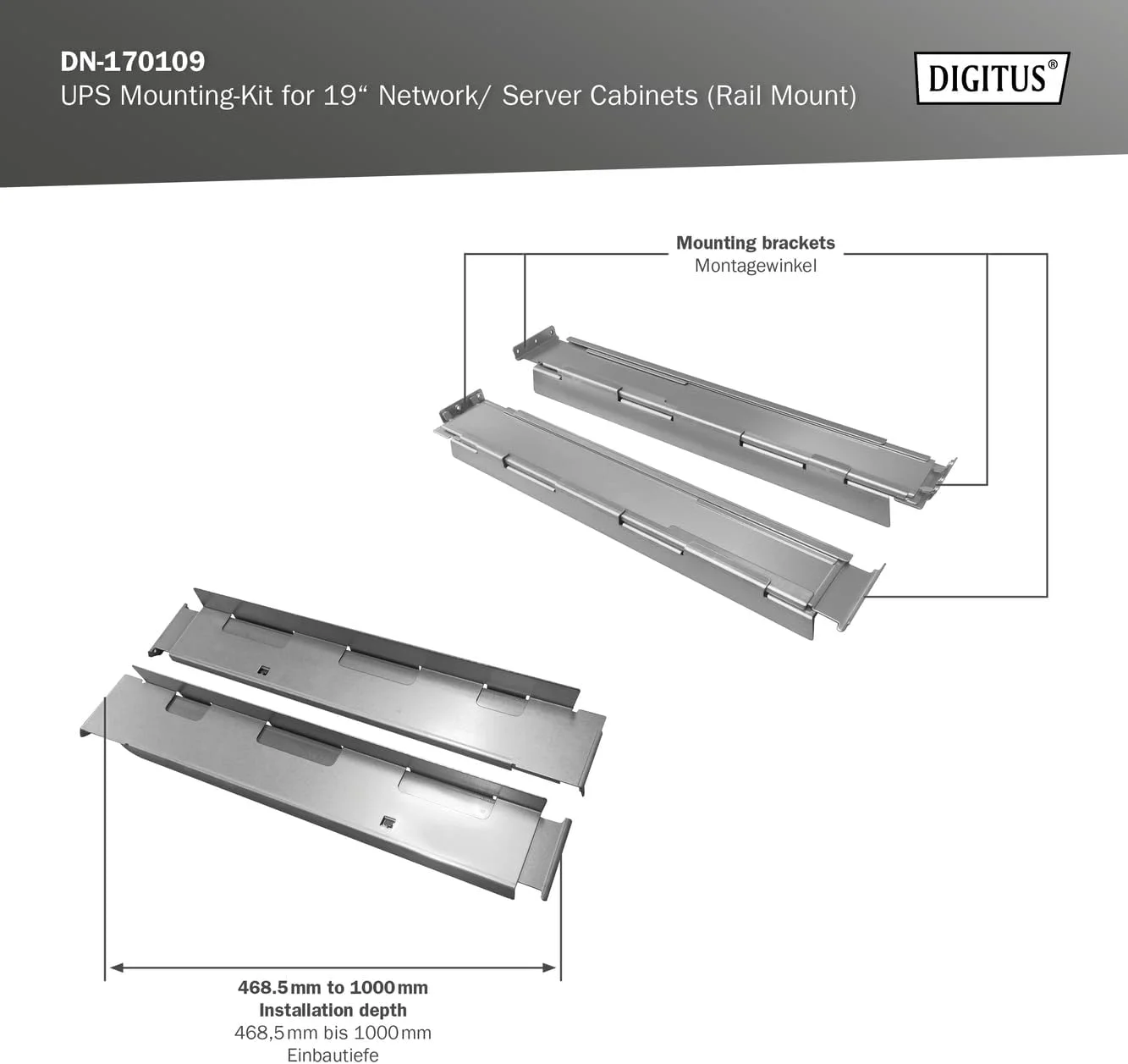 DN-170109
UPS Mounting-Kit for 19“ Network/ Server Cabinets (Rail Mount)

DIGITUS®

Mounting brackets
Montagewinkel

468.5 mm to 1000 mm
Installation depth
468,5 mm bis 1000 mm
Einbautiefe