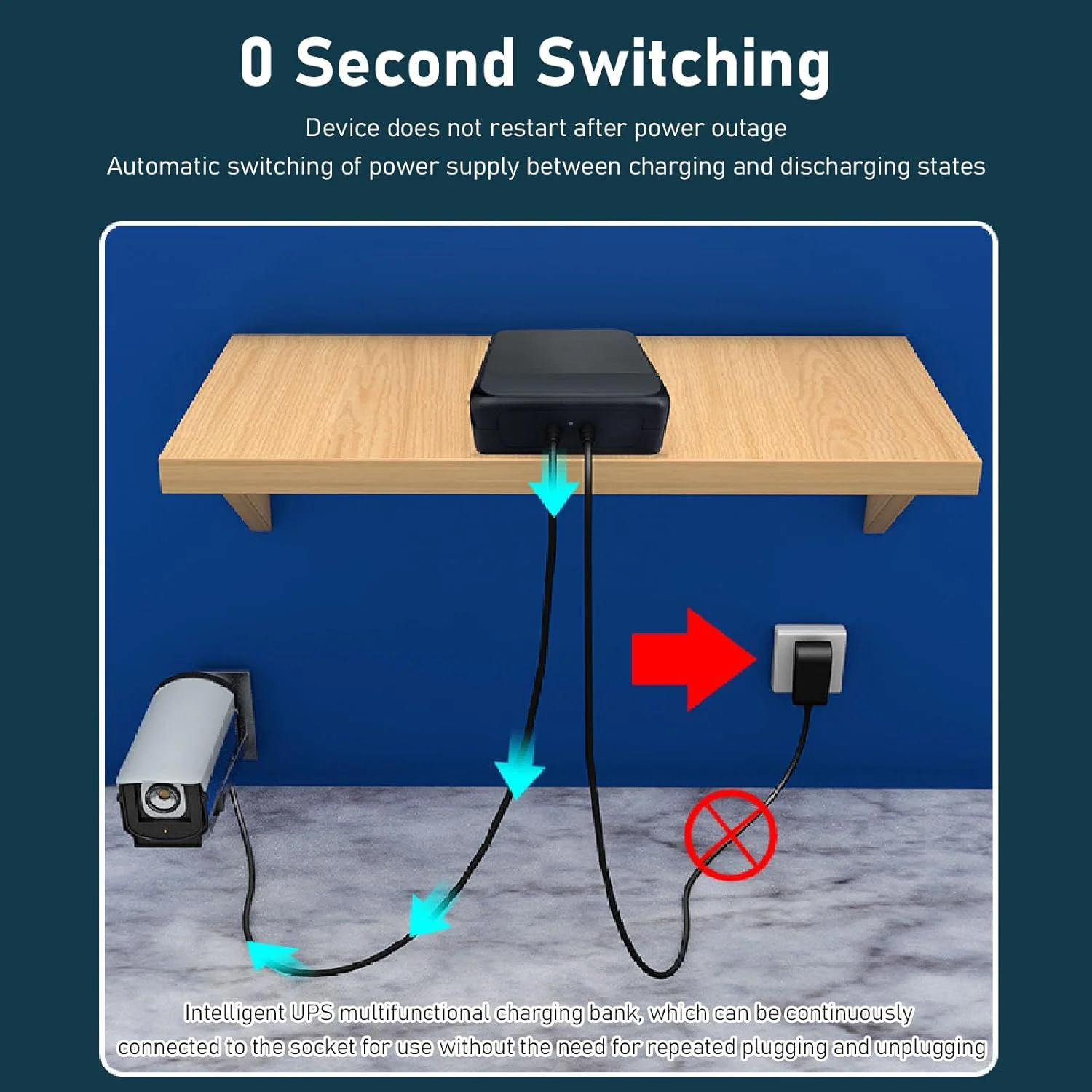 0 Second Switching

Device does not restart after power outage
Automatic switching of power supply between charging and discharging states

Intelligent UPS multifunctional charging bank, which can be continuously connected to the socket for use without the need for repeated plugging and unplugging