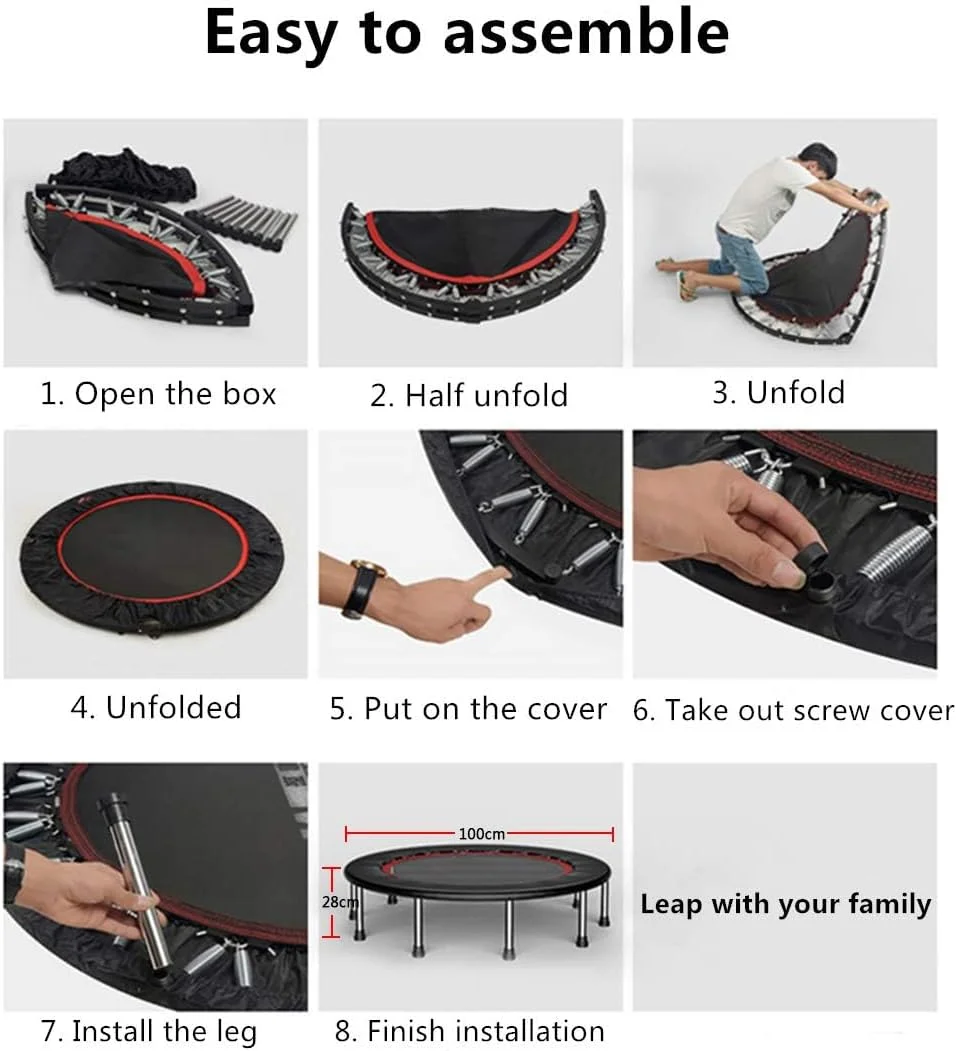 Easy to assemble

1. Open the box

2. Half unfold

3. Unfold

4. Unfolded

5. Put on the cover

6. Take out screw cover

7. Install the leg

100cm

28cm

8. Finish installation

Leap with your family