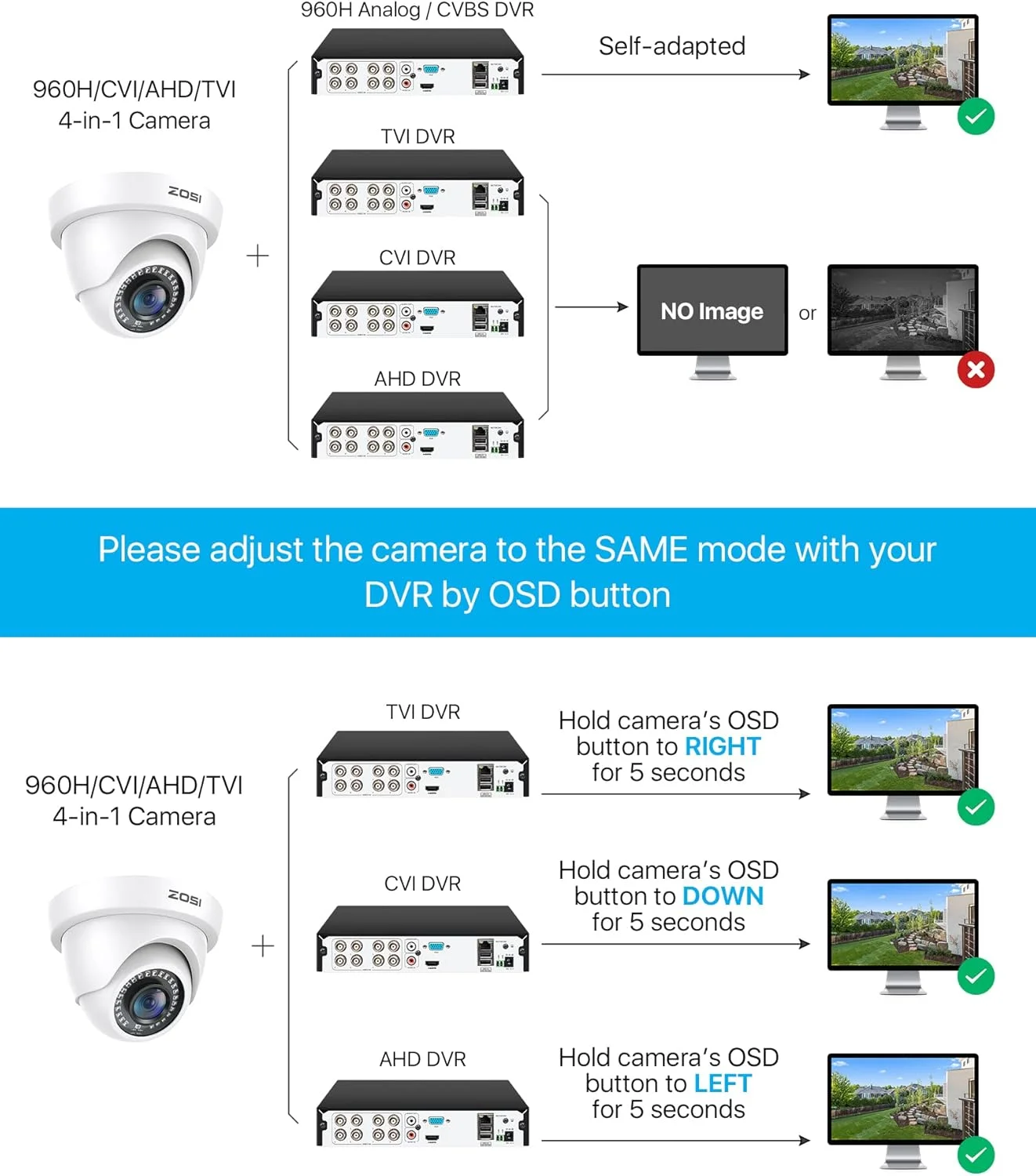 960H/CVI/AHD/TVI
4-in-1 Camera

ZOSI

+

960H Analog / CVBS DVR

Self-adapted

TVI DVR

CVI DVR

AHD DVR

NO Image

or

Please adjust the camera to the SAME mode with your DVR by OSD button

960H/CVI/AHD/TVI
4-in-1 Camera

ZOSI

+

TVI DVR

Hold camera's OSD button to RIGHT for 5 seconds

CVI DVR

Hold camera's OSD button to DOWN for 5 seconds

AHD DVR

Hold camera's OSD button to LEFT for 5 seconds