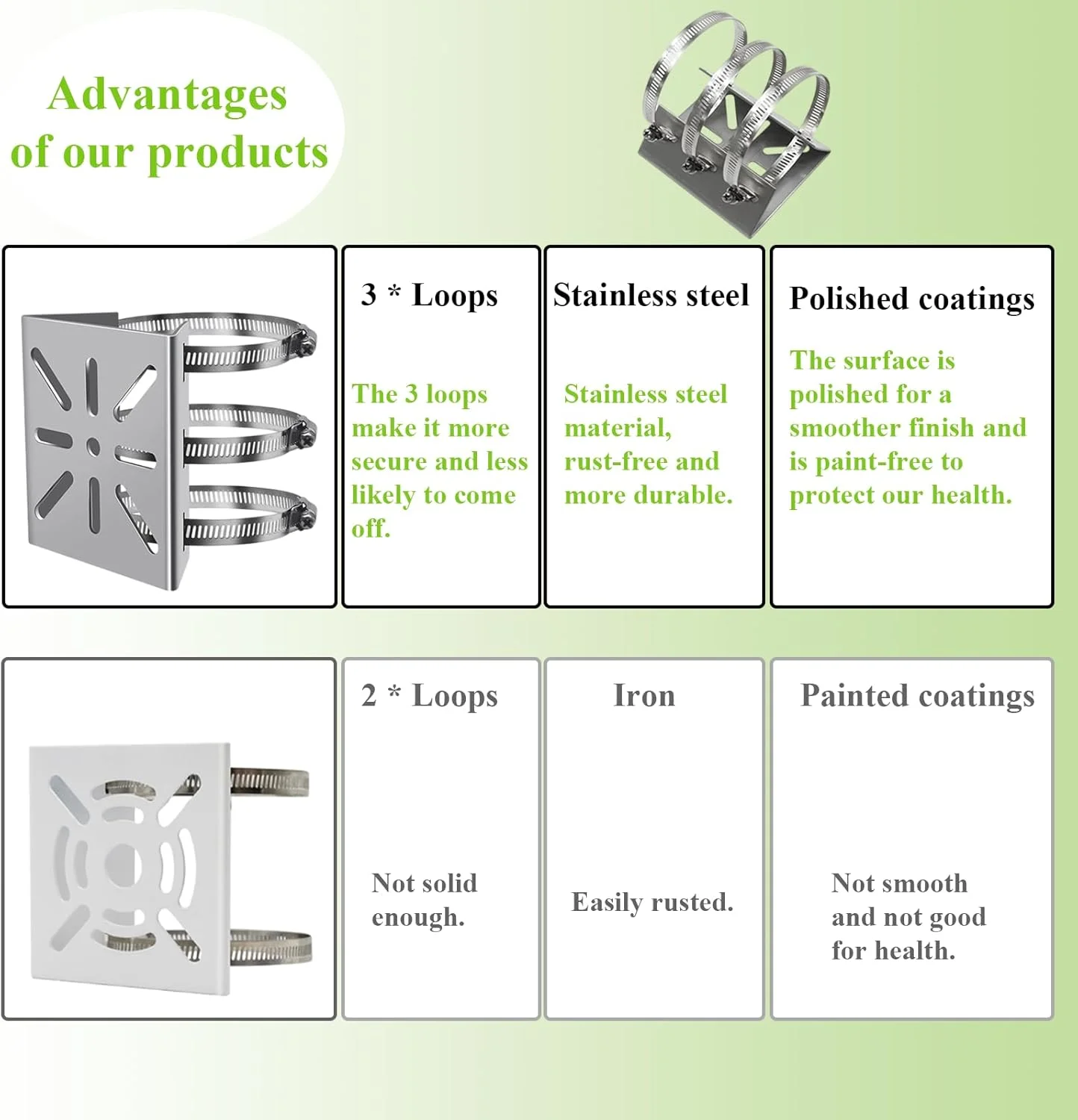 Advantages of our products

3 * Loops

The 3 loops make it more secure and less likely to come off.

Stainless steel

Stainless steel material, rust-free and more durable.

Polished coatings

The surface is polished for a smoother finish and is paint-free to protect our health.

2 * Loops

Not solid enough.

Iron

Easily rusted.

Painted coatings

Not smooth and not good for health.