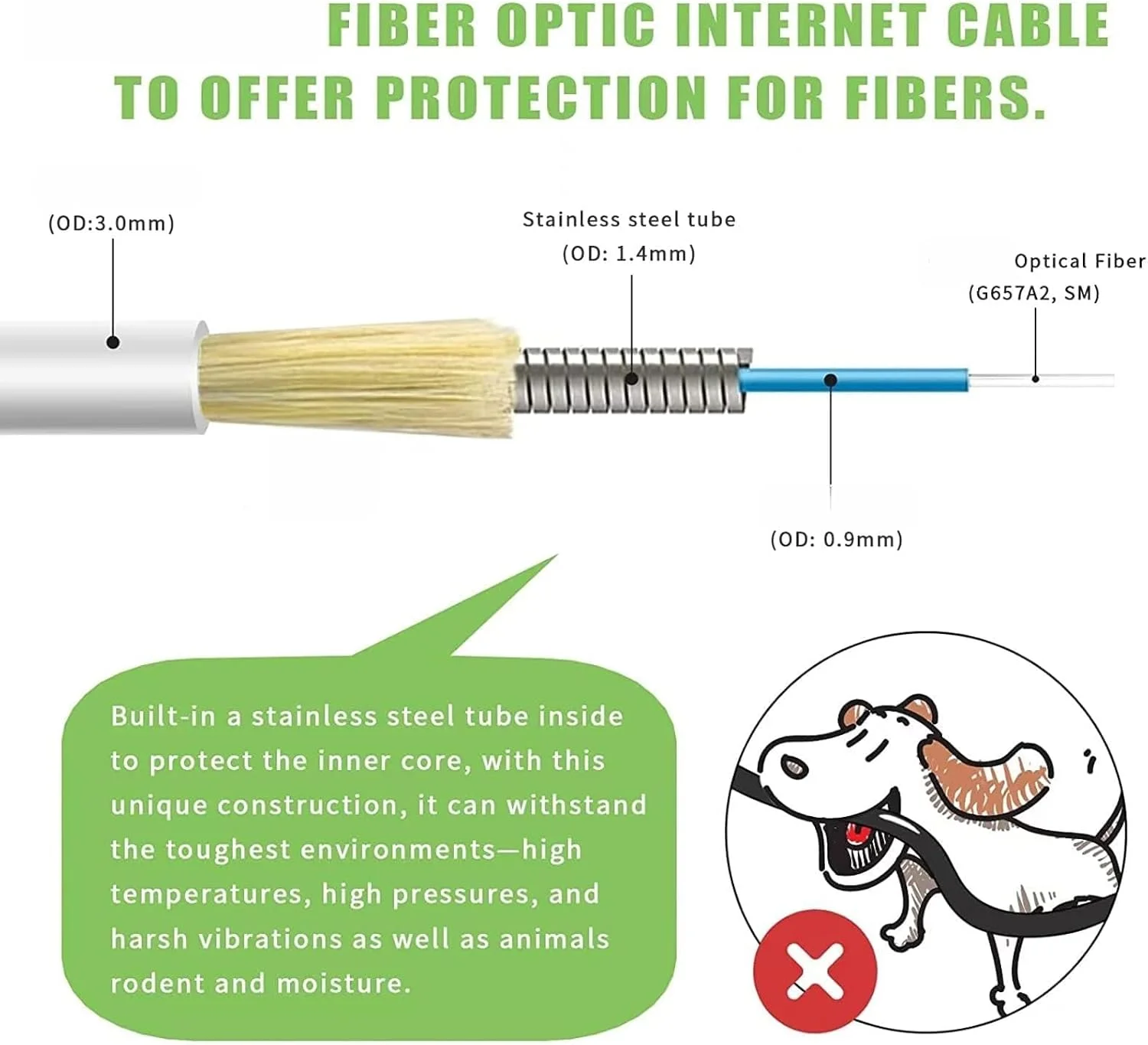 FIBER OPTIC INTERNET CABLE
TO OFFER PROTECTION FOR FIBERS.

(OD:3.0mm)

Stainless steel tube
(OD: 1.4mm)

Optical Fiber
(G657A2, SM)

(OD: 0.9mm)

Built-in a stainless steel tube inside to protect the inner core, with this unique construction, it can withstand the toughest environments—high temperatures, high pressures, and harsh vibrations as well as animals rodent and moisture.