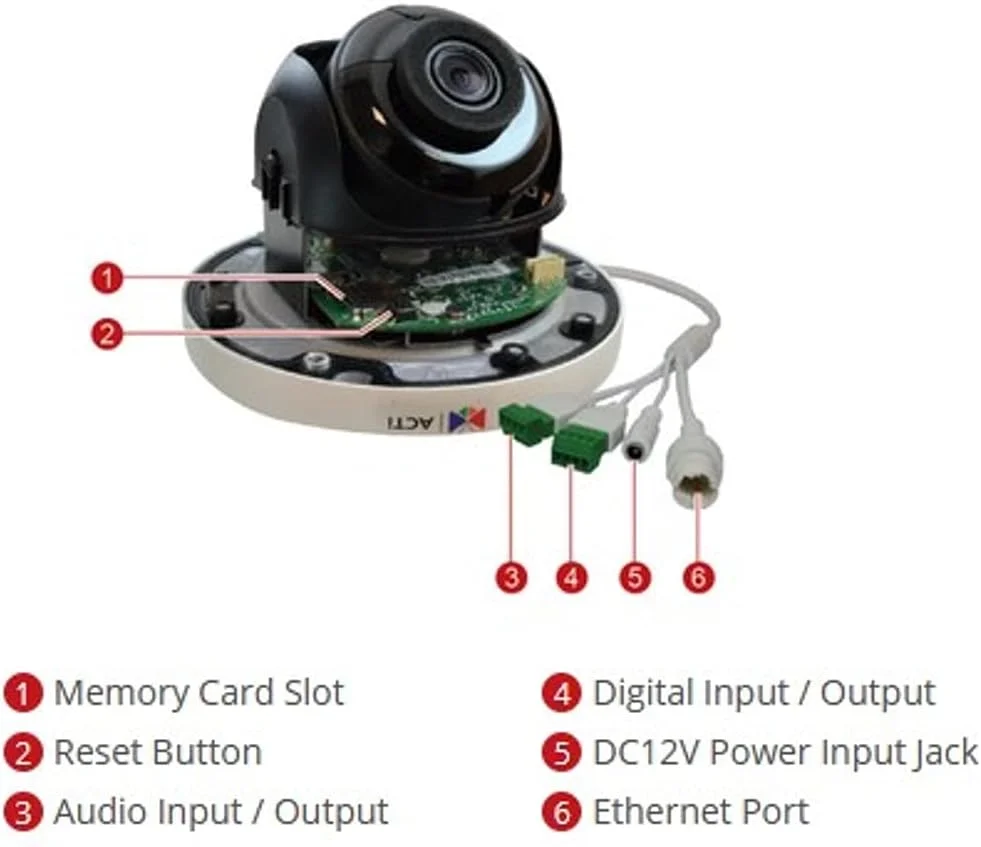 1
2
ACTi
3 4 5 6

1 Memory Card Slot
2 Reset Button
3 Audio Input / Output

4 Digital Input / Output
5 DC12V Power Input Jack
6 Ethernet Port