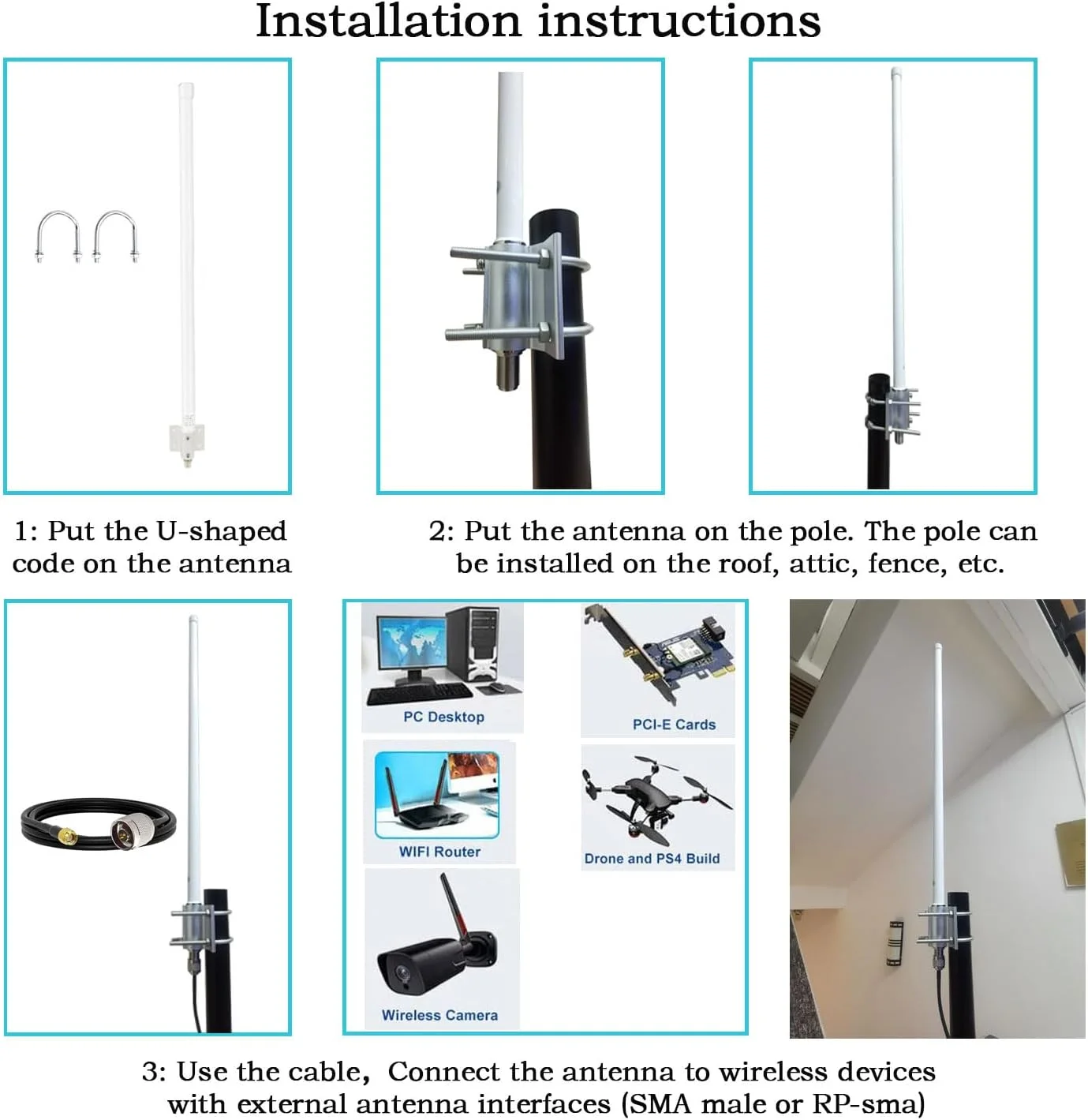 Installation instructions

1: Put the U-shaped code on the antenna

2: Put the antenna on the pole. The pole can be installed on the roof, attic, fence, etc.

PC Desktop

PCI-E Cards

WIFI Router

Drone and PS4 Build

Wireless Camera

3: Use the cable, Connect the antenna to wireless devices with external antenna interfaces (SMA male or RP-sma)