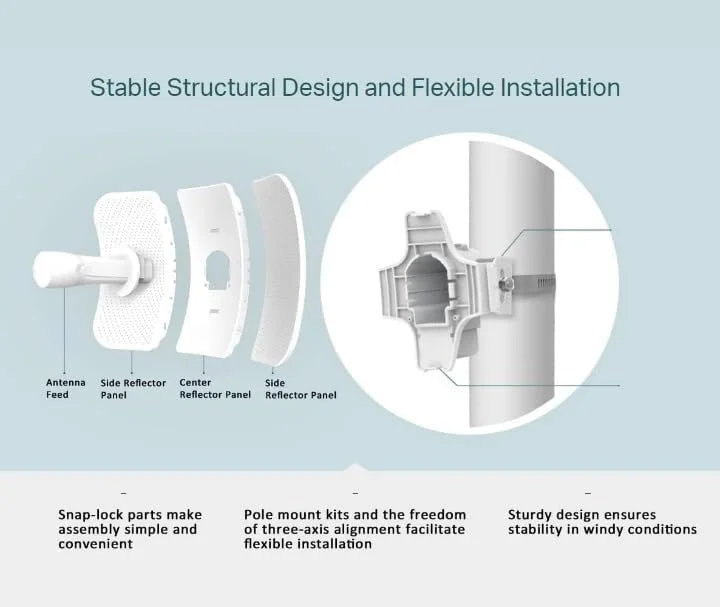 Stable Structural Design and Flexible Installation

Antenna Feed

Side Reflector Panel

Center Reflector Panel

Side Reflector Panel

–

Snap-lock parts make assembly simple and convenient

–

Pole mount kits and the freedom of three-axis alignment facilitate flexible installation

–

Sturdy design ensures stability in windy conditions