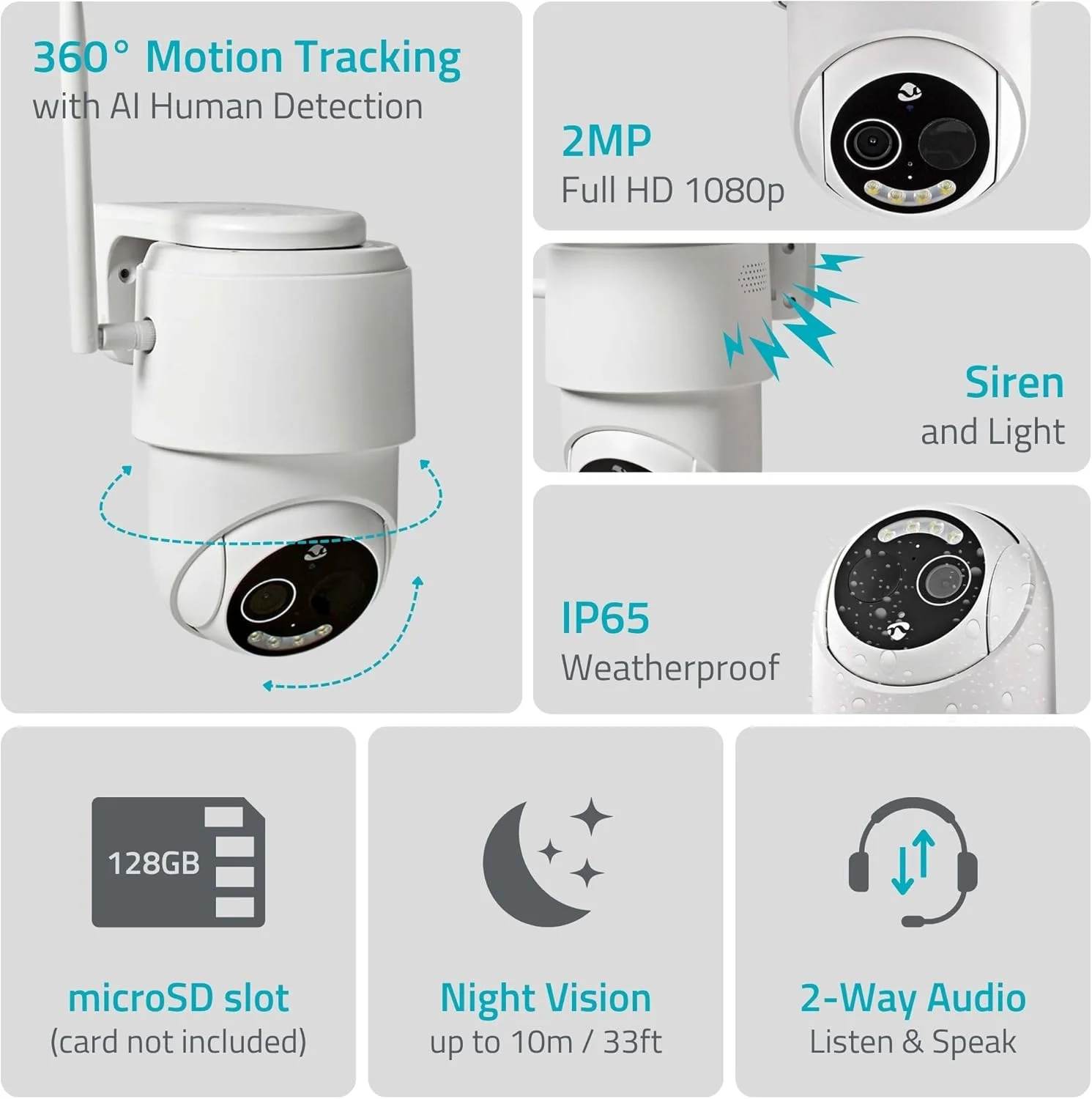 360° Motion Tracking
with AI Human Detection

2MP
Full HD 1080p

Siren
and Light

IP65
Weatherproof

128GB

microSD slot
(card not included)

Night Vision
up to 10m / 33ft

2-Way Audio
Listen & Speak