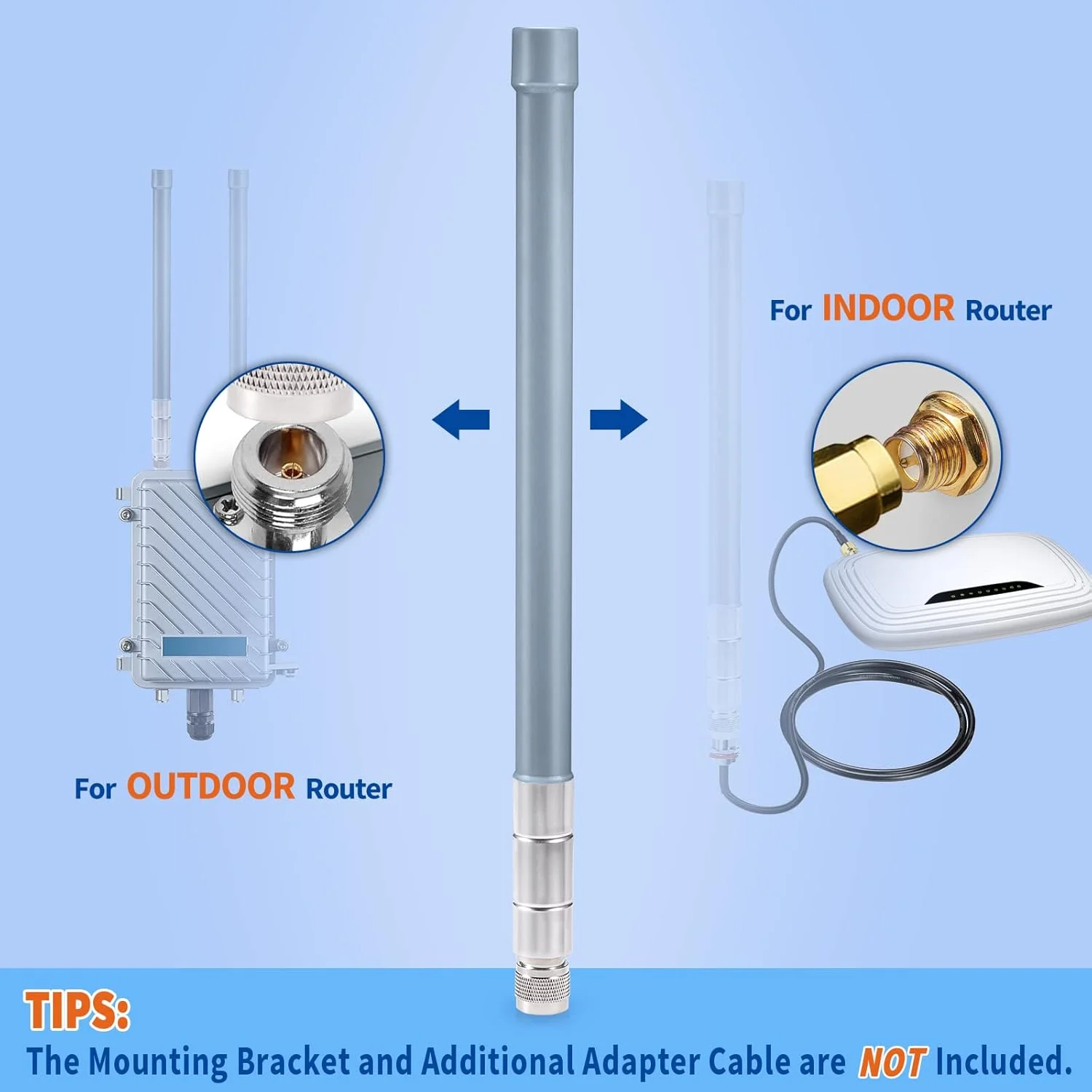 For OUTDOOR Router

For INDOOR Router

TIPS:
The Mounting Bracket and Additional Adapter Cable are NOT Included.